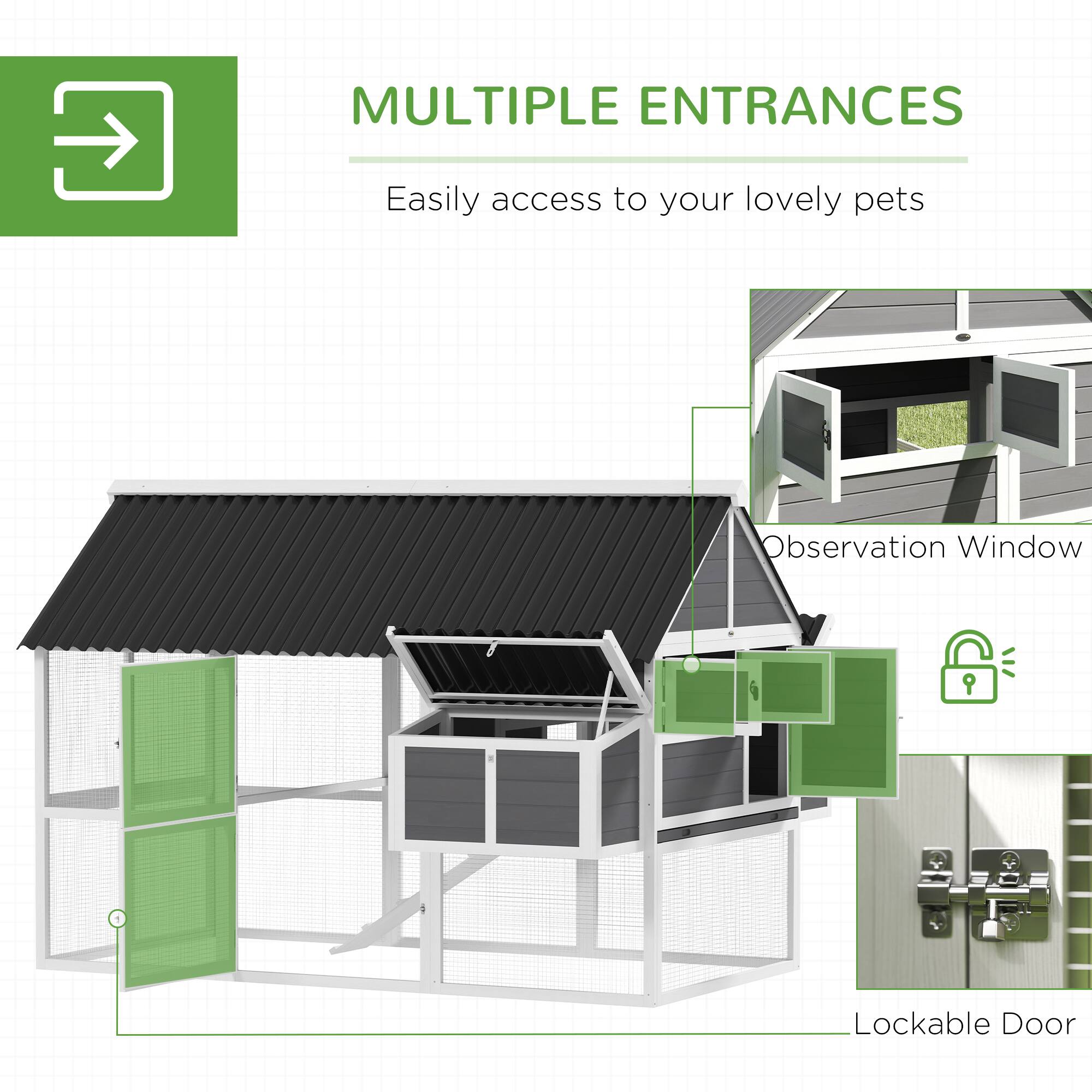 MULTIPLE ENTRANCES

Easily access to your lovely pets

Observation Window

Lockable Door