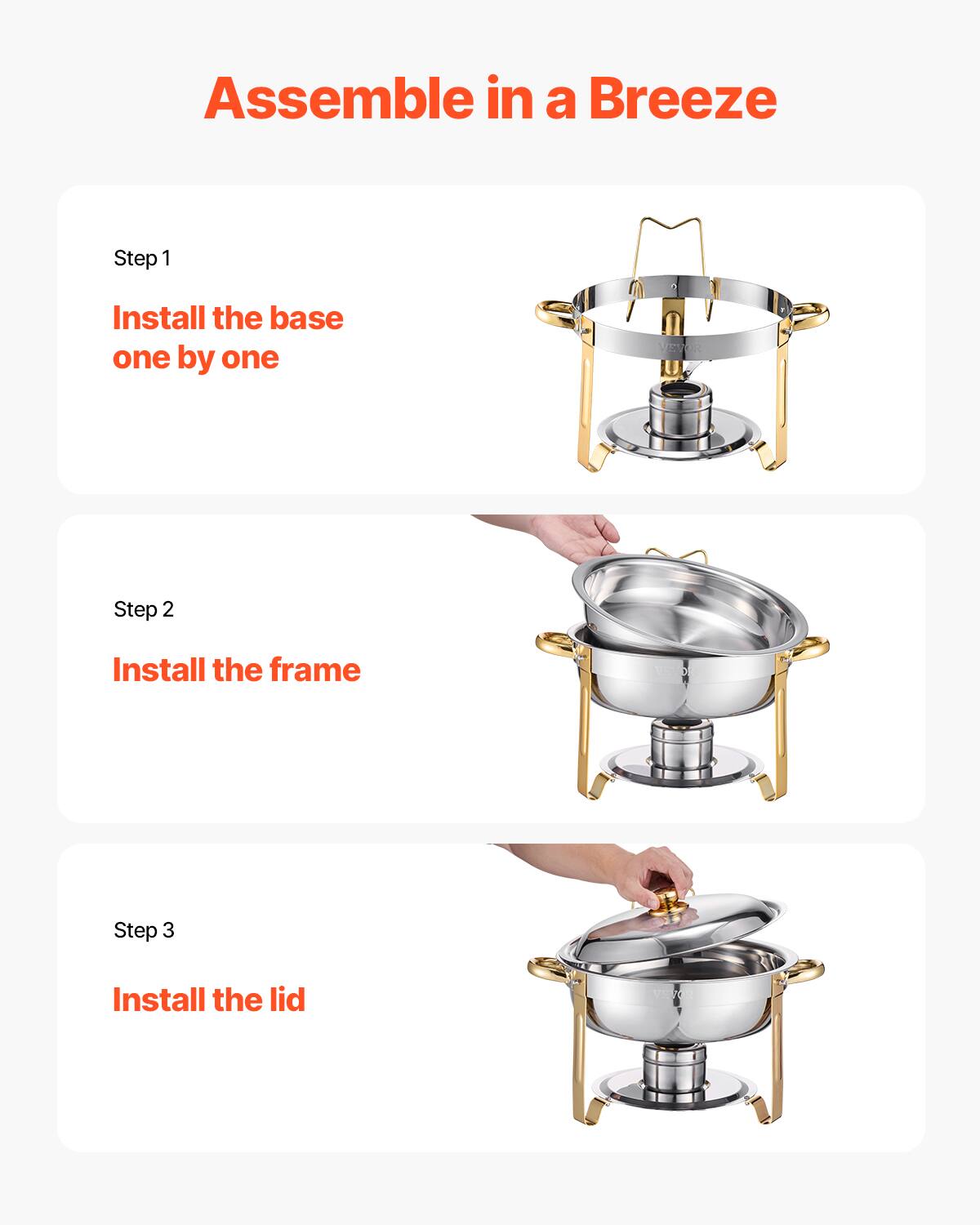 Assemble in a Breeze

Step 1

Install the base one by one

VEVOR

Step 2

Install the frame

VEVOR

Step 3

Install the lid

VEVOR