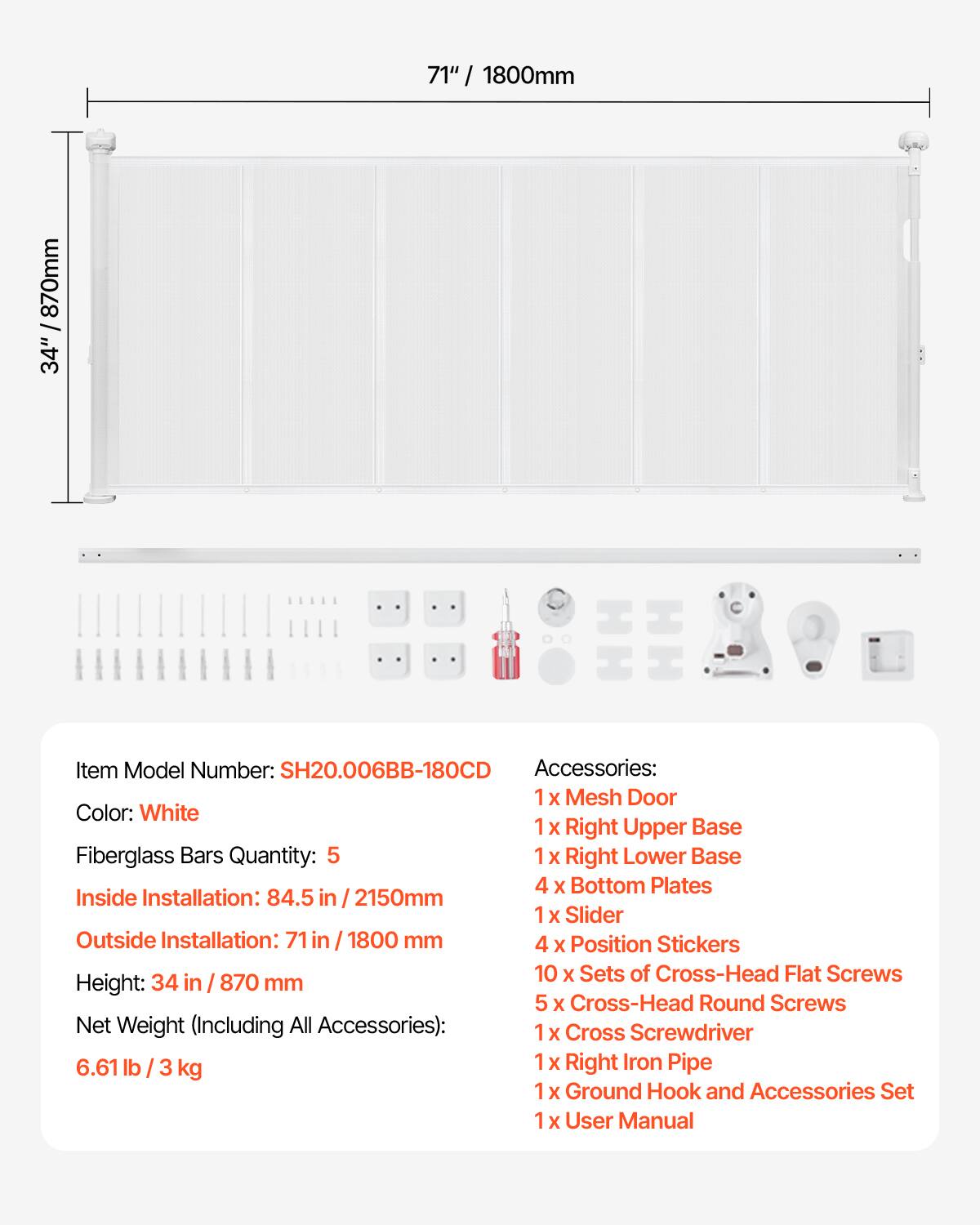 71" / 1800mm

34" / 870mm

Item Model Number: SH20.006BB-180CD

Color: White

Fiberglass Bars Quantity: 5

Inside Installation: 84.5 in / 2150mm

Outside Installation: 71 in / 1800 mm

Height: 34 in / 870 mm

Net Weight (Including All Accessories):

6.61 lb / 3 kg

Accessories:
1 x Mesh Door
1 x Right Upper Base
1 x Right Lower Base
4 x Bottom Plates
1 x Slider
4 x Position Stickers
10 x Sets of Cross-Head Flat Screws
5 x Cross-Head Round Screws
1 x Cross Screwdriver
1 x Right Iron Pipe
1 x Ground Hook and Accessories Set
1 x User Manual