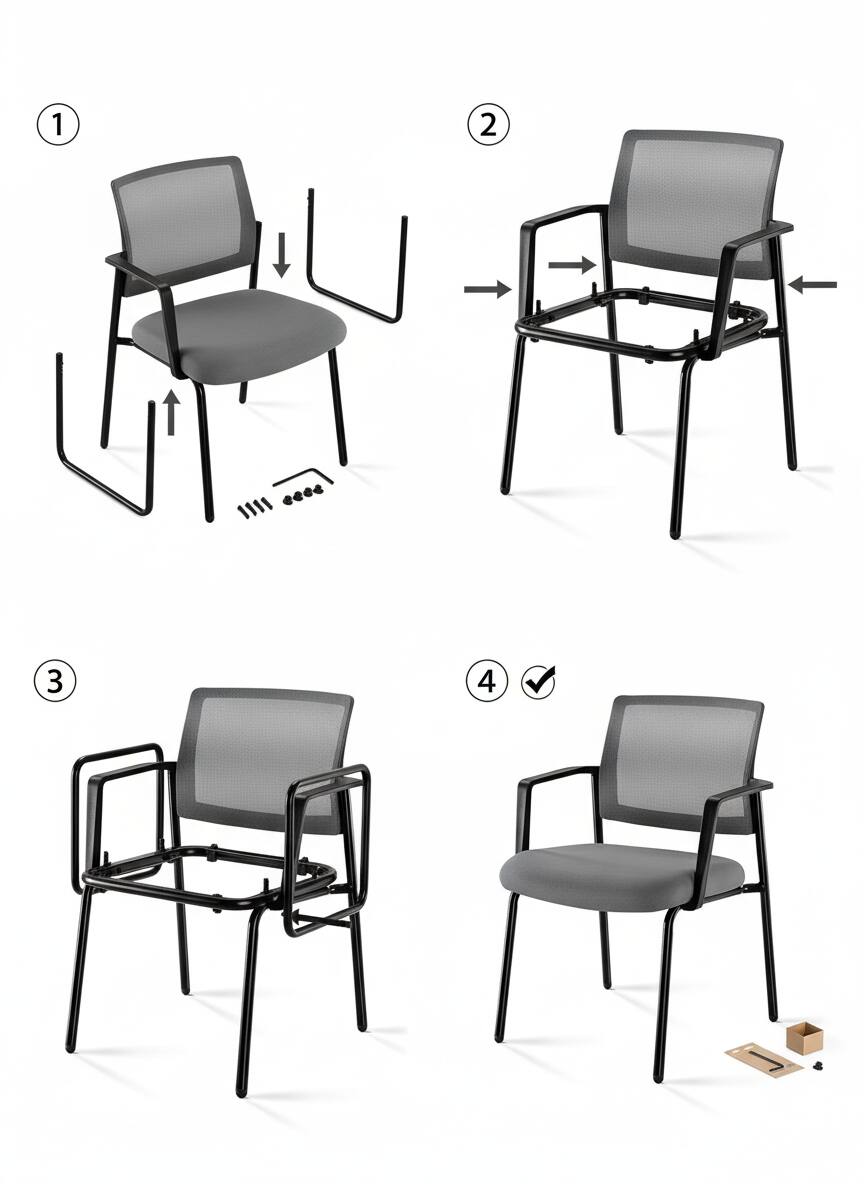 1

2

3

4