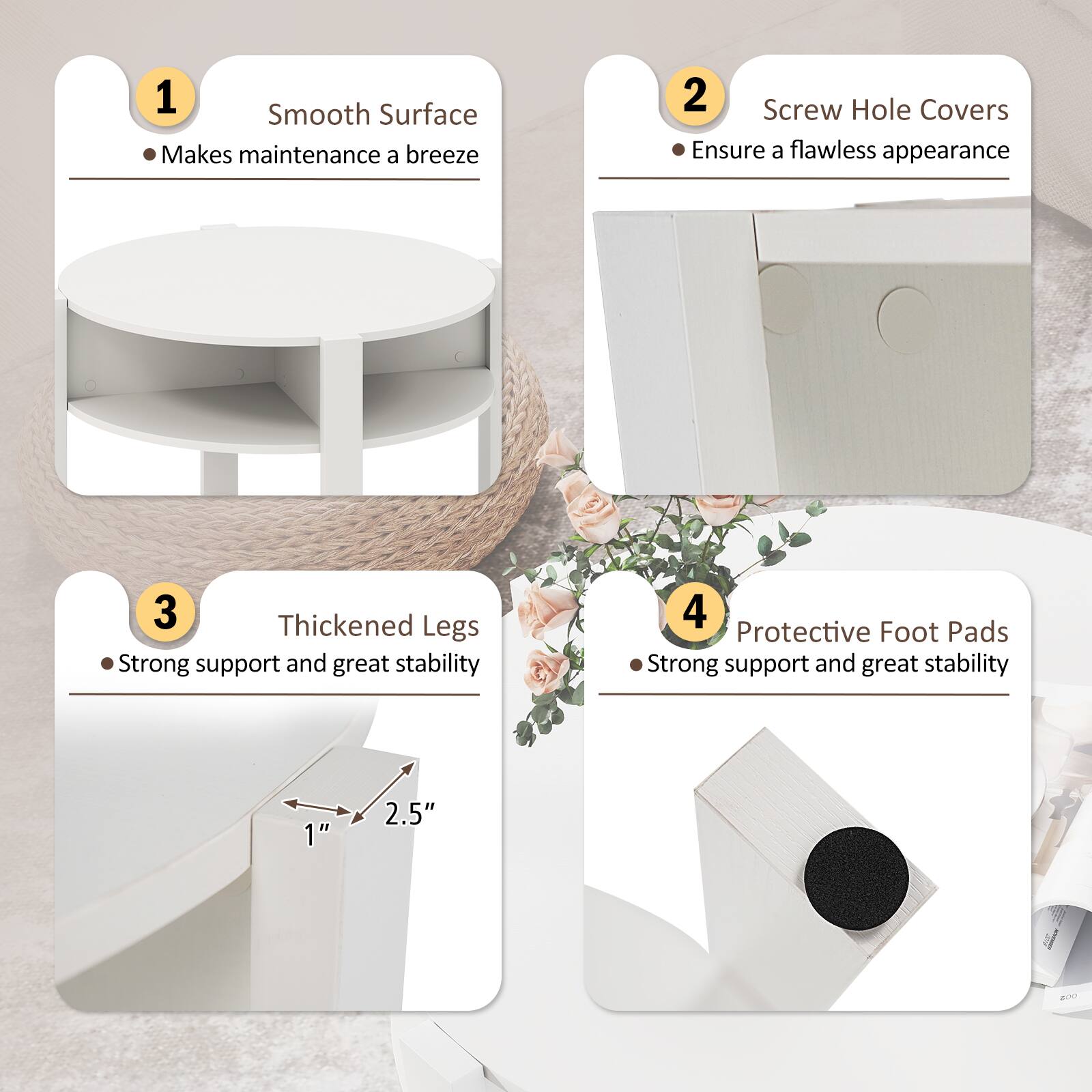 1

Smooth Surface

● Makes maintenance a breeze

2

Screw Hole Covers

● Ensure a flawless appearance

3

Thickened Legs

● Strong support and great stability

1″

2.5″

4

Protective Foot Pads

● Strong support and great stability