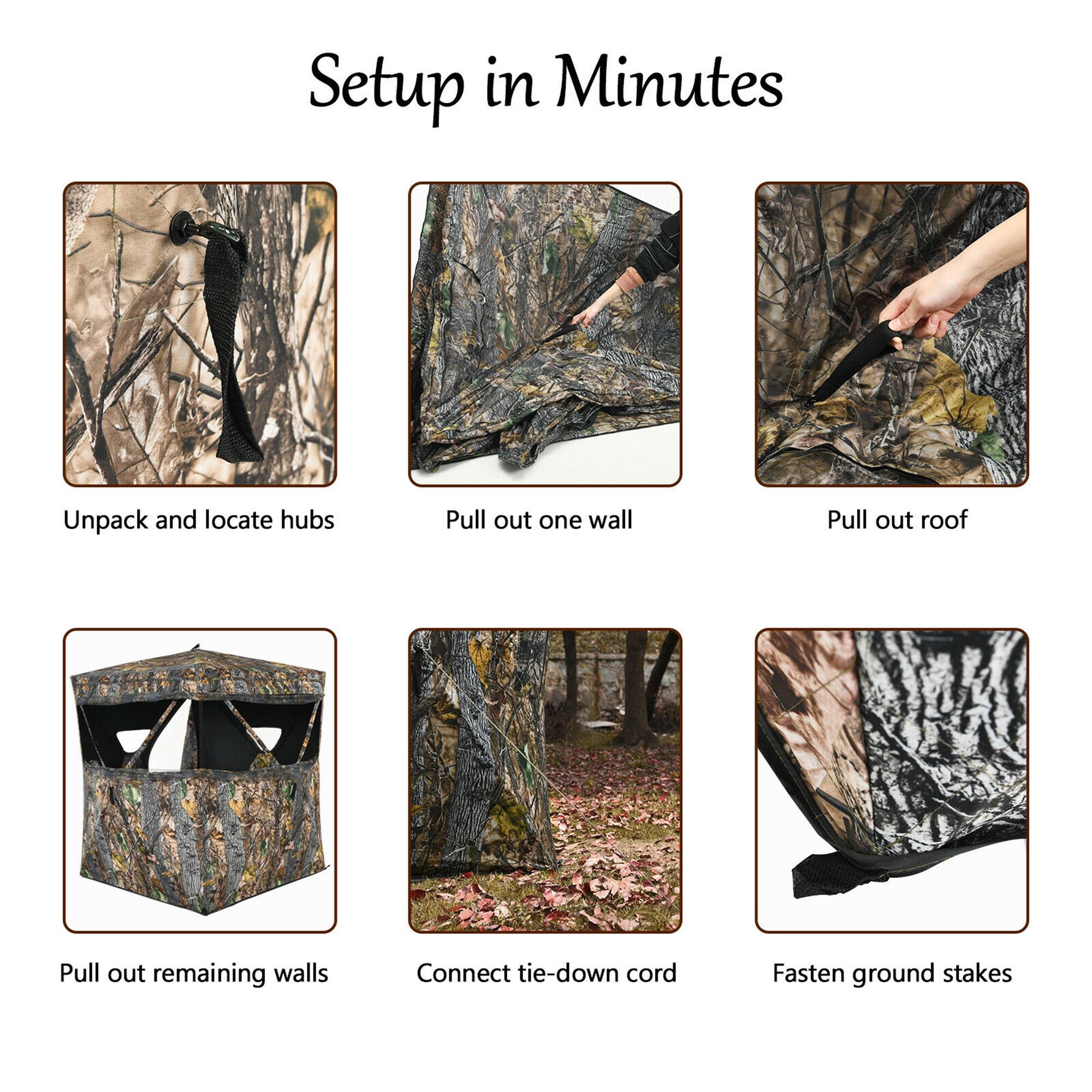 Setup in Minutes

Unpack and locate hubs

Pull out one wall

Pull out roof

Pull out remaining walls

Connect tie-down cord

Fasten ground stakes