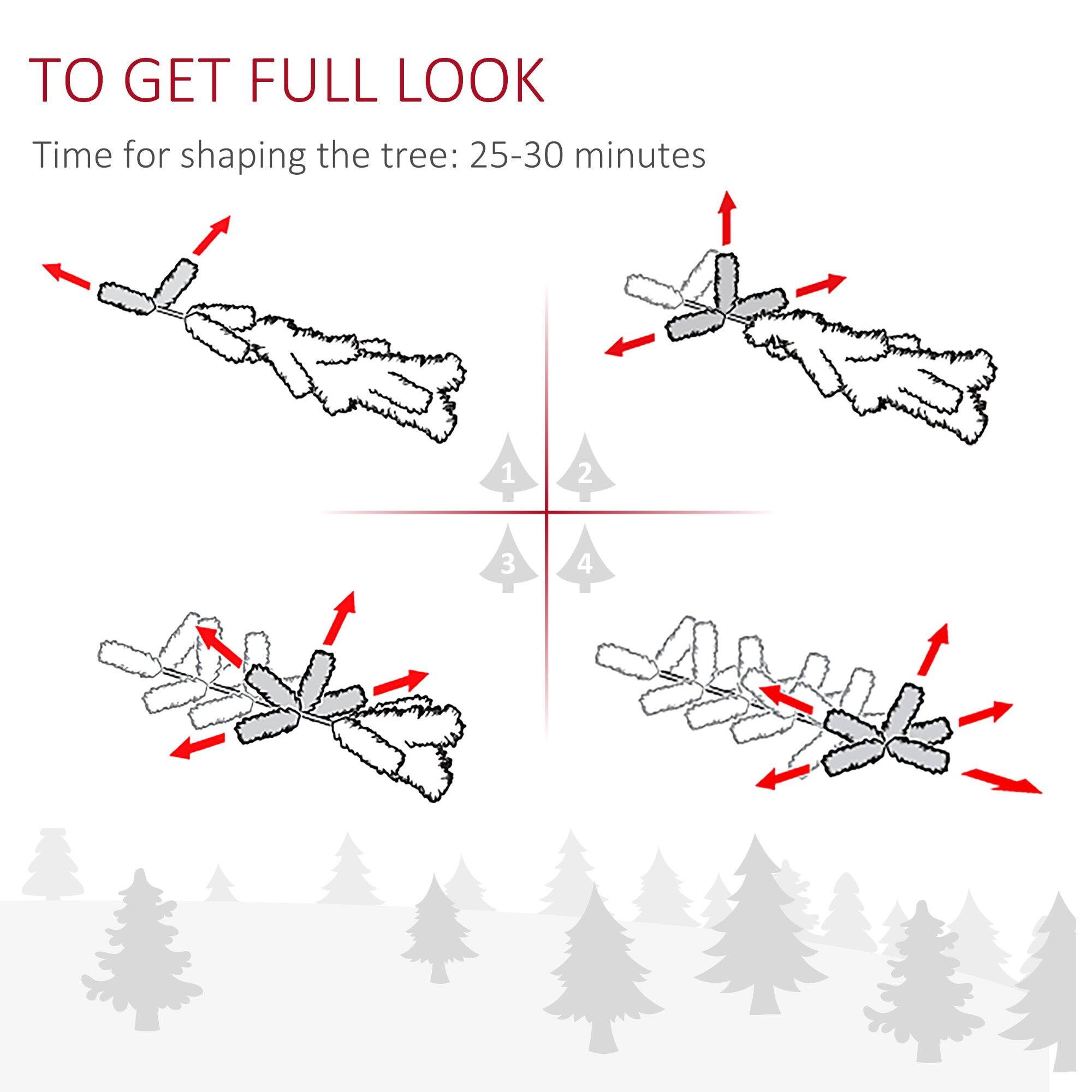 TO GET FULL LOOK

Time for shaping the tree: 25-30 minutes

1
2
3
4