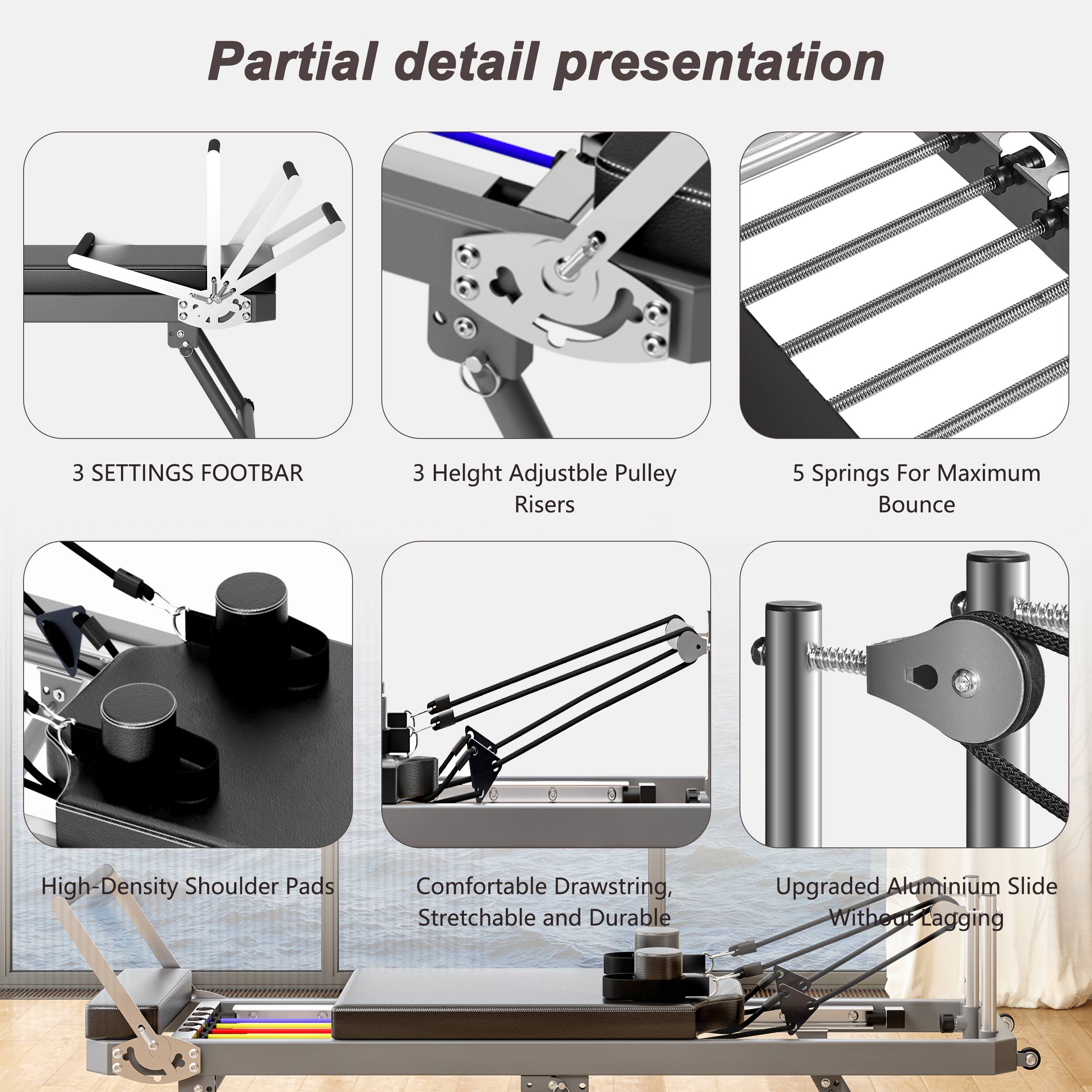 Partial detail presentation

3 SETTINGS FOOTBAR

3 Helght Adjustble Pulley Risers

5 Springs For Maximum Bounce

High-Density Shoulder Pads

Comfortable Drawstring, Stretchable and Durable

Upgraded Aluminium Slide Without Lagging