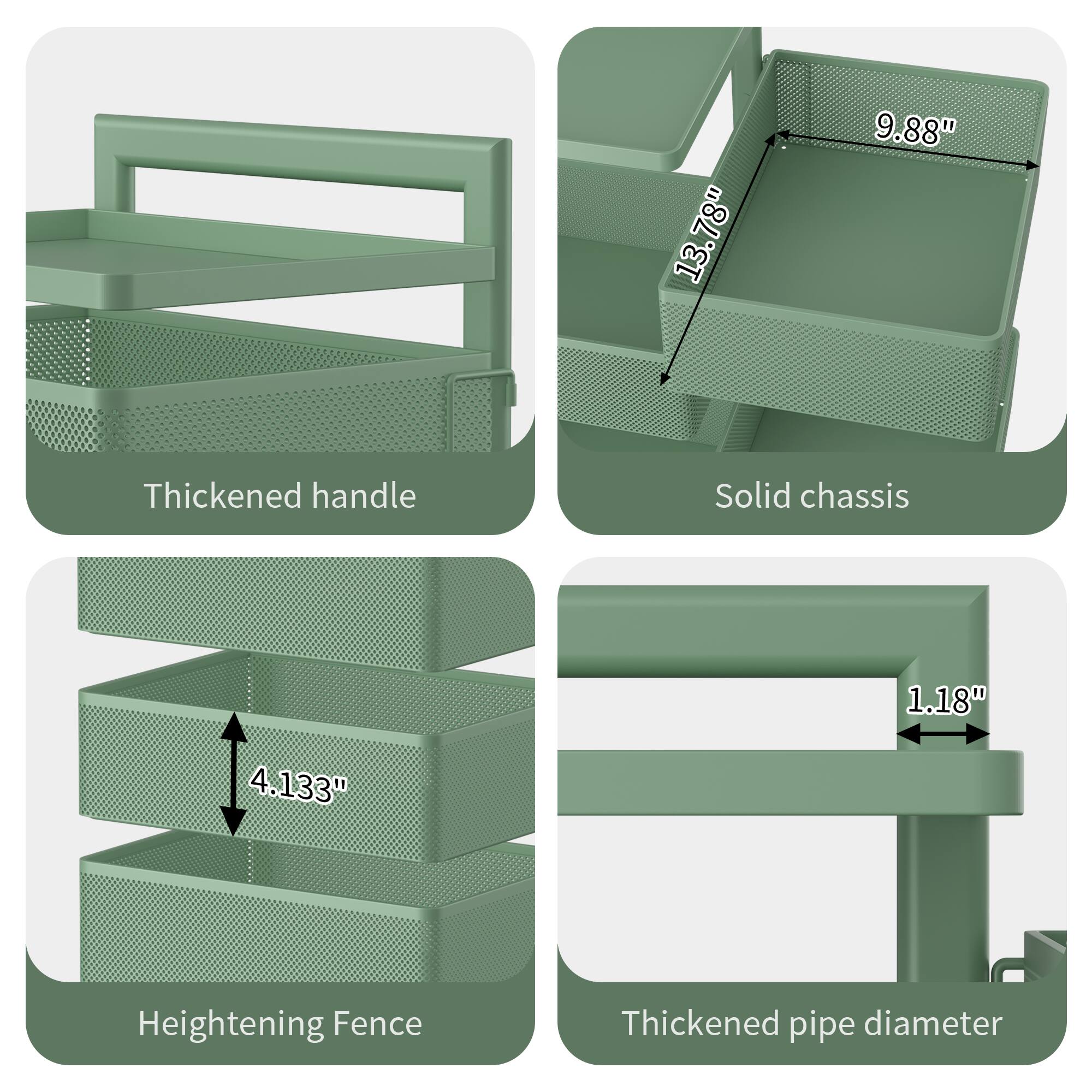 Thickened handle

9.88"

13.78"

Solid chassis

4.133"

Heightening Fence

1.18"

Thickened pipe diameter