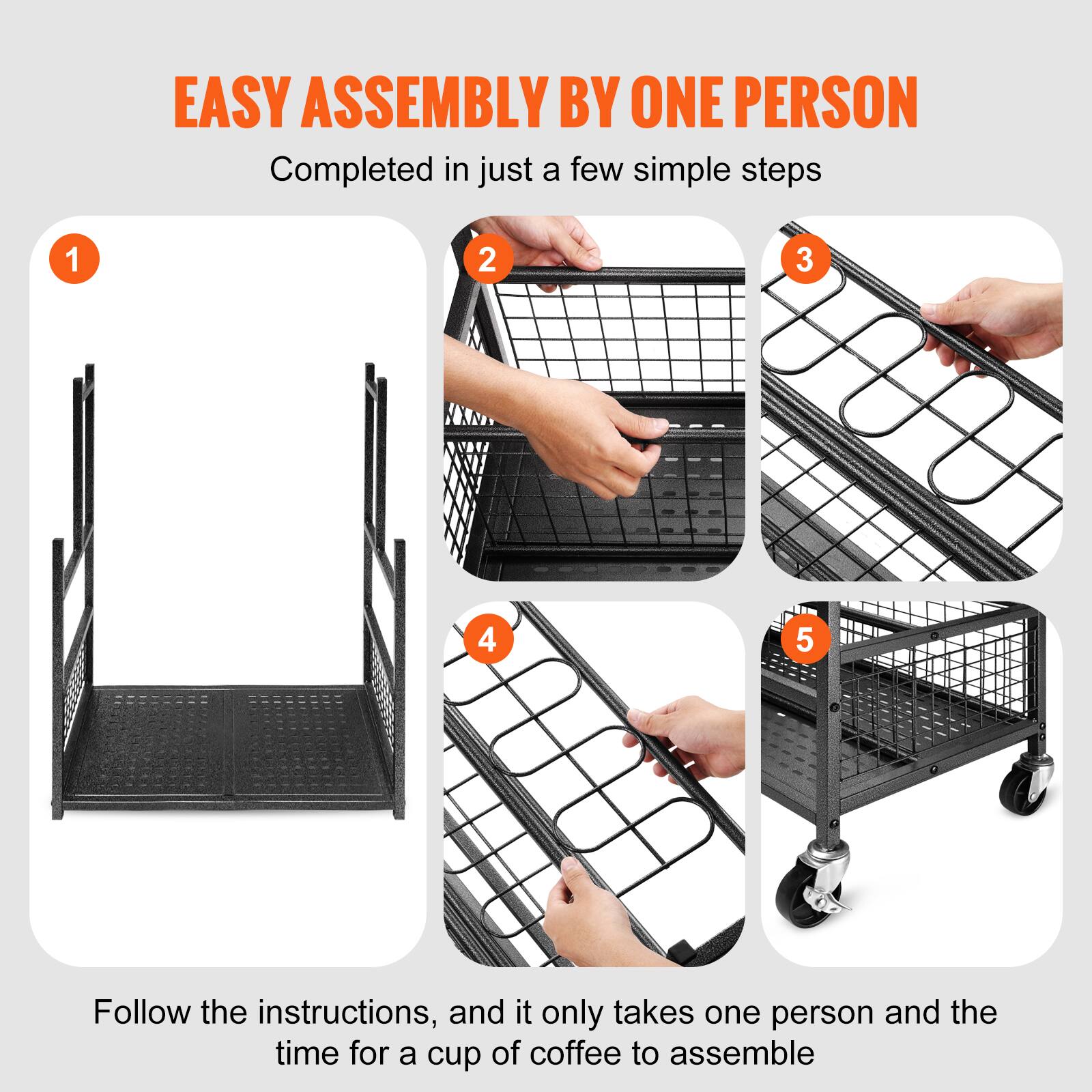 EASY ASSEMBLY BY ONE PERSON

Completed in just a few simple steps

1

2

3

4

5

Follow the instructions, and it only takes one person and the time for a cup of coffee to assemble