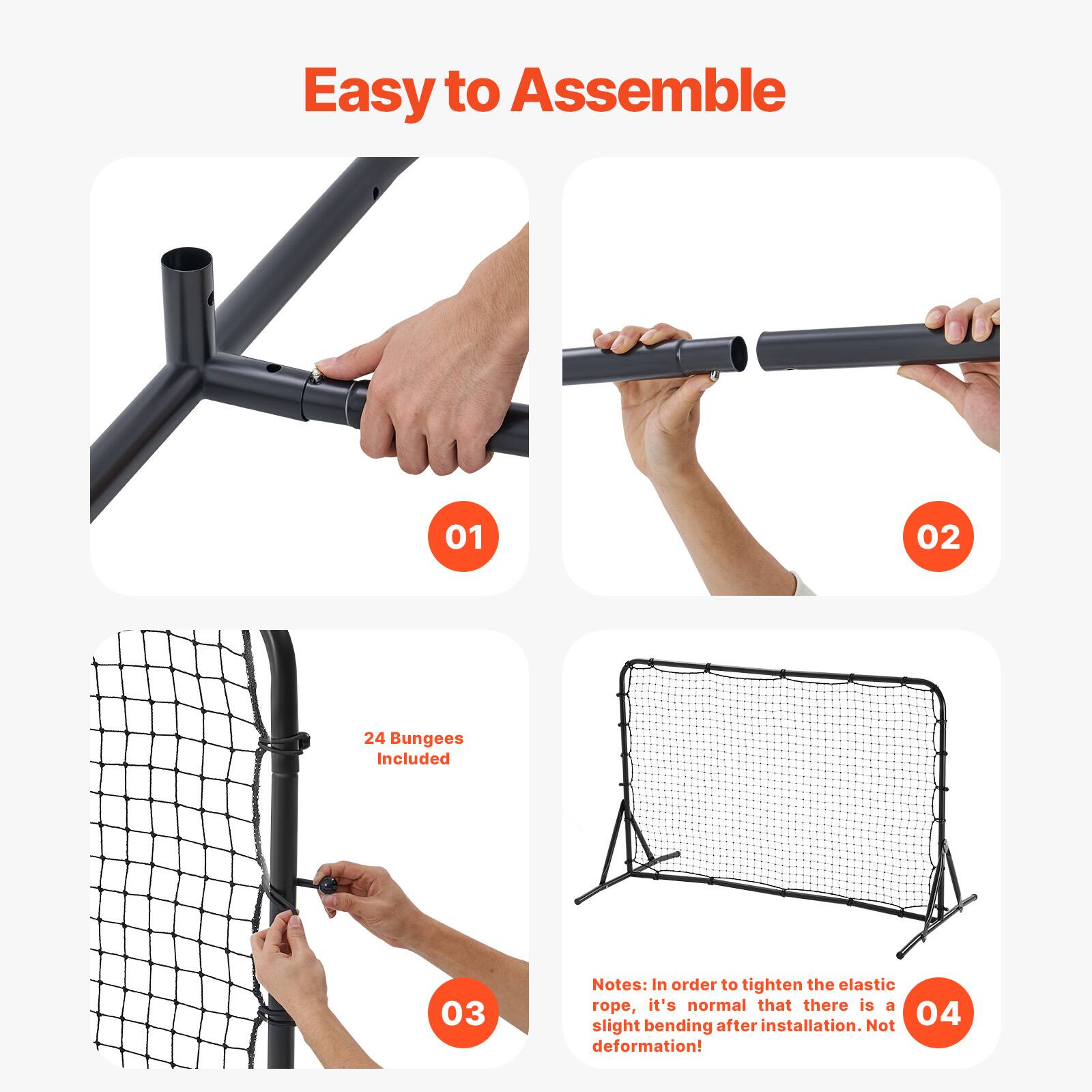 Easy to Assemble

01

02

24 Bungees Included

03

Notes: In order to tighten the elastic rope, it's normal that there is a slight bending after installation. Not deformation!

04