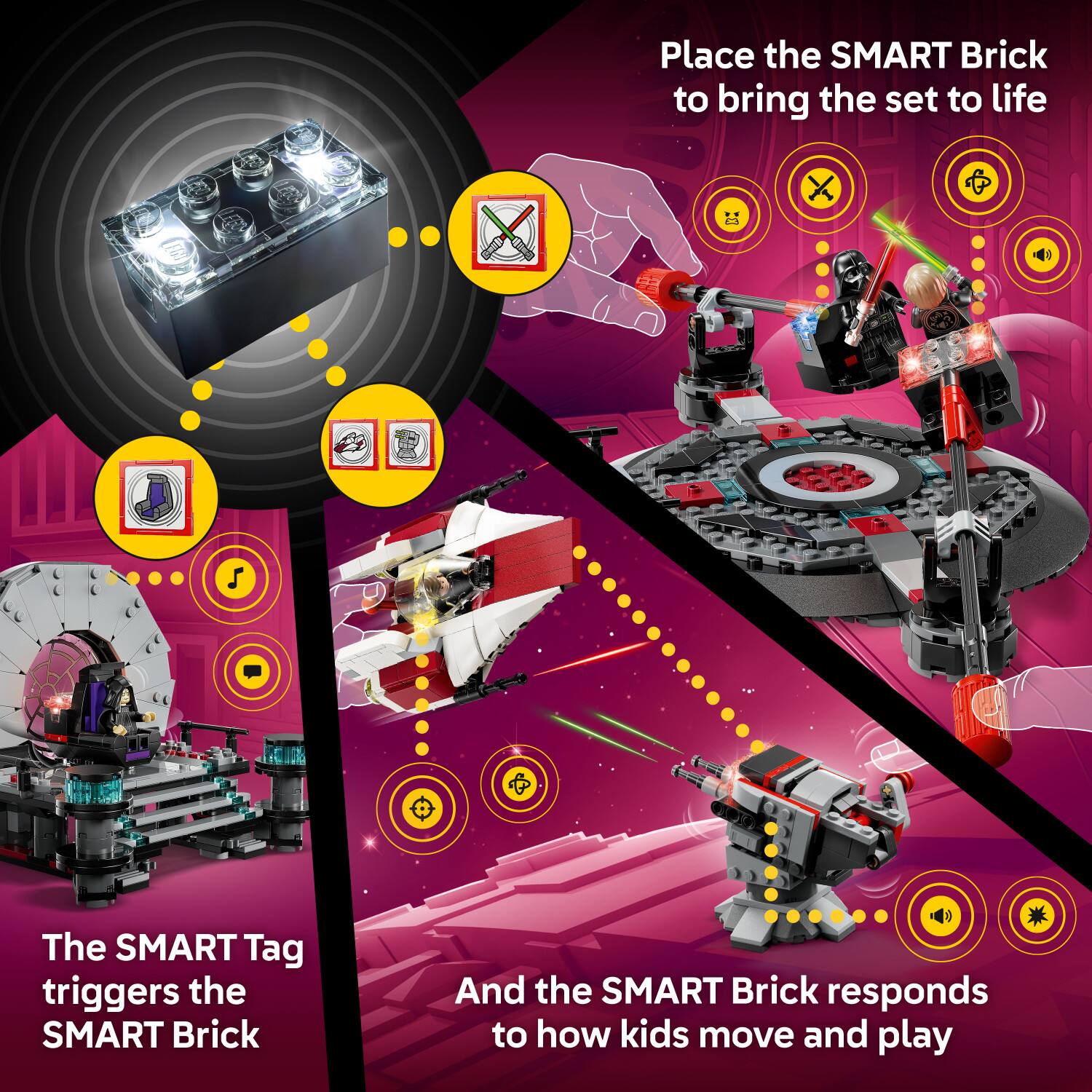 Place the SMART Brick to bring the set to life

The SMART Tag triggers the SMART Brick

And the SMART Brick responds to how kids move and play