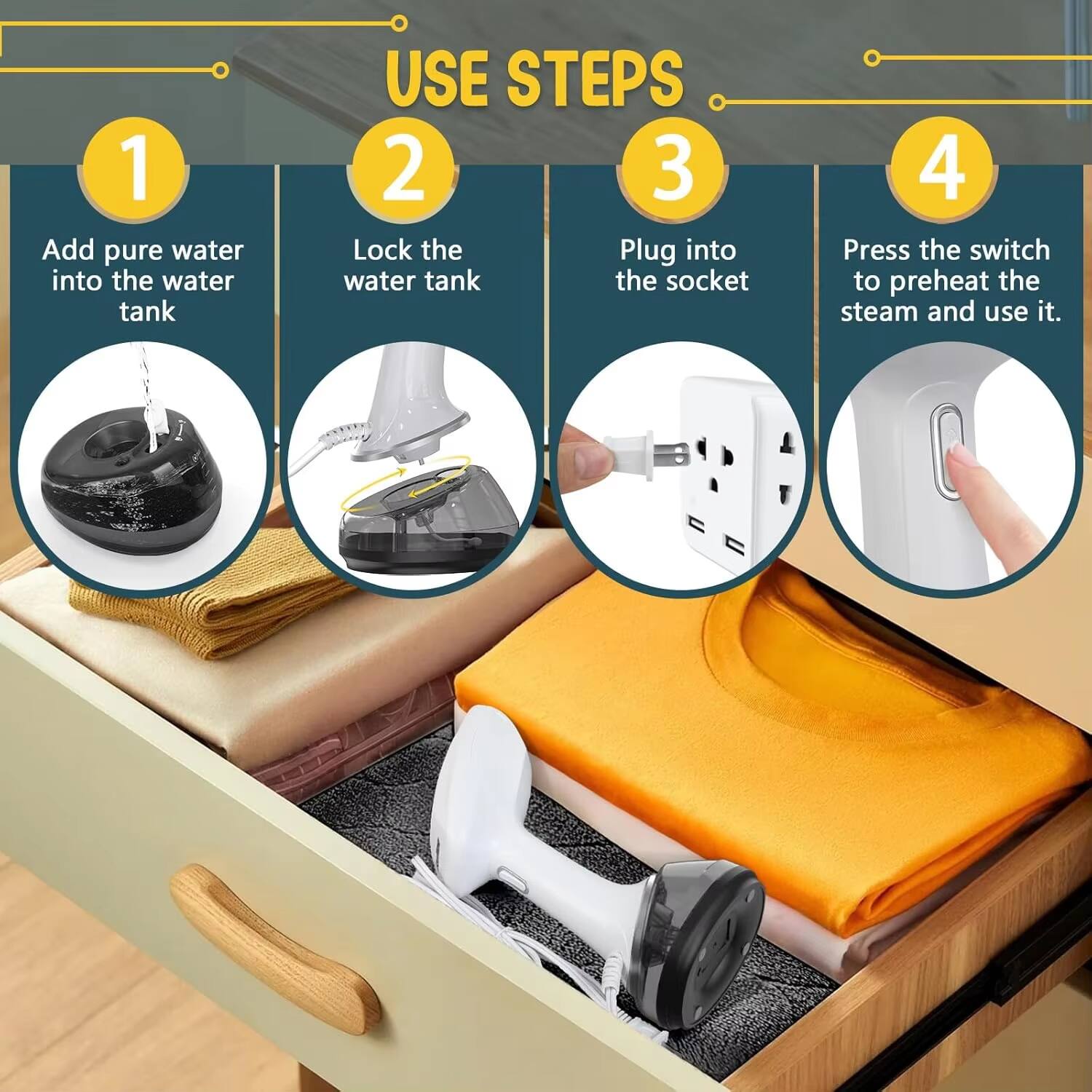 USE STEPS

1

Add pure water into the water tank

2

Lock the water tank

3

Plug into the socket

4

Press the switch to preheat the steam and use it.