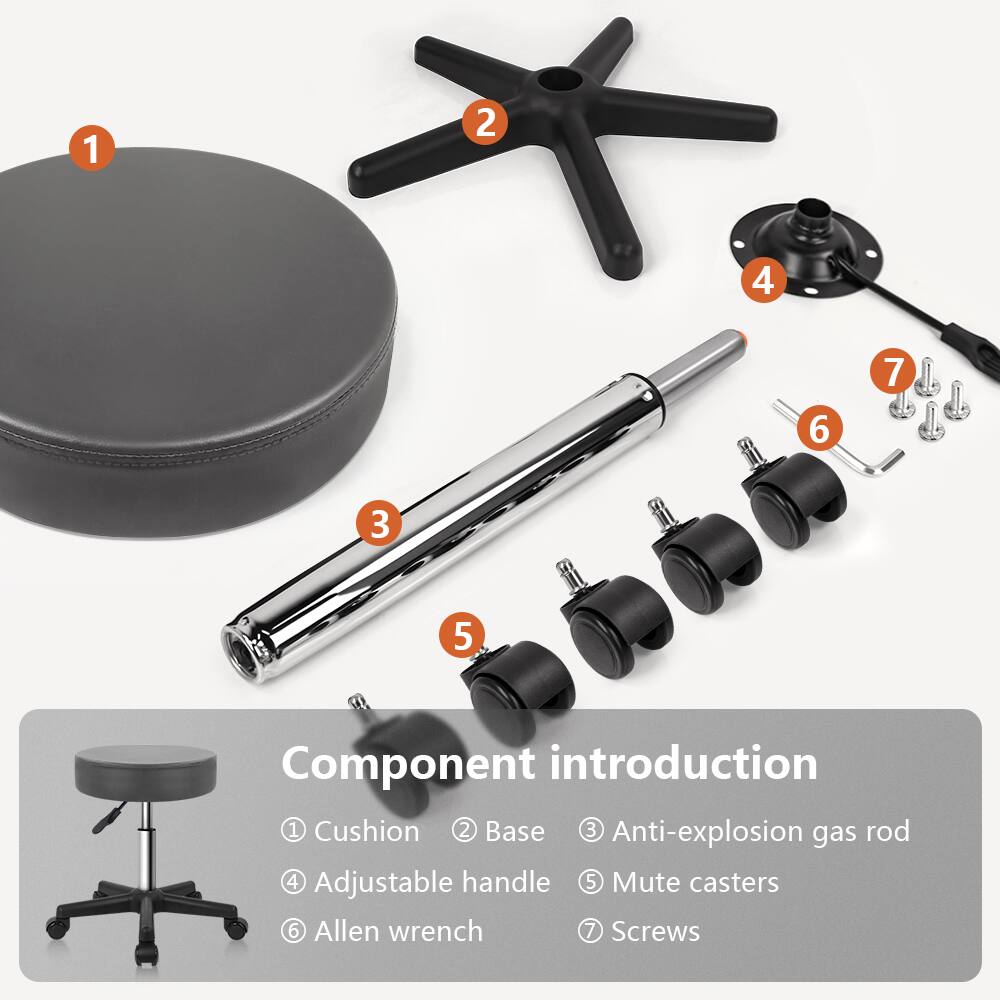 1
2
4
7
6
3
5

Component introduction

① Cushion ② Base ③ Anti-explosion gas rod
④ Adjustable handle ⑤ Mute casters
⑥ Allen wrench ⑦ Screws