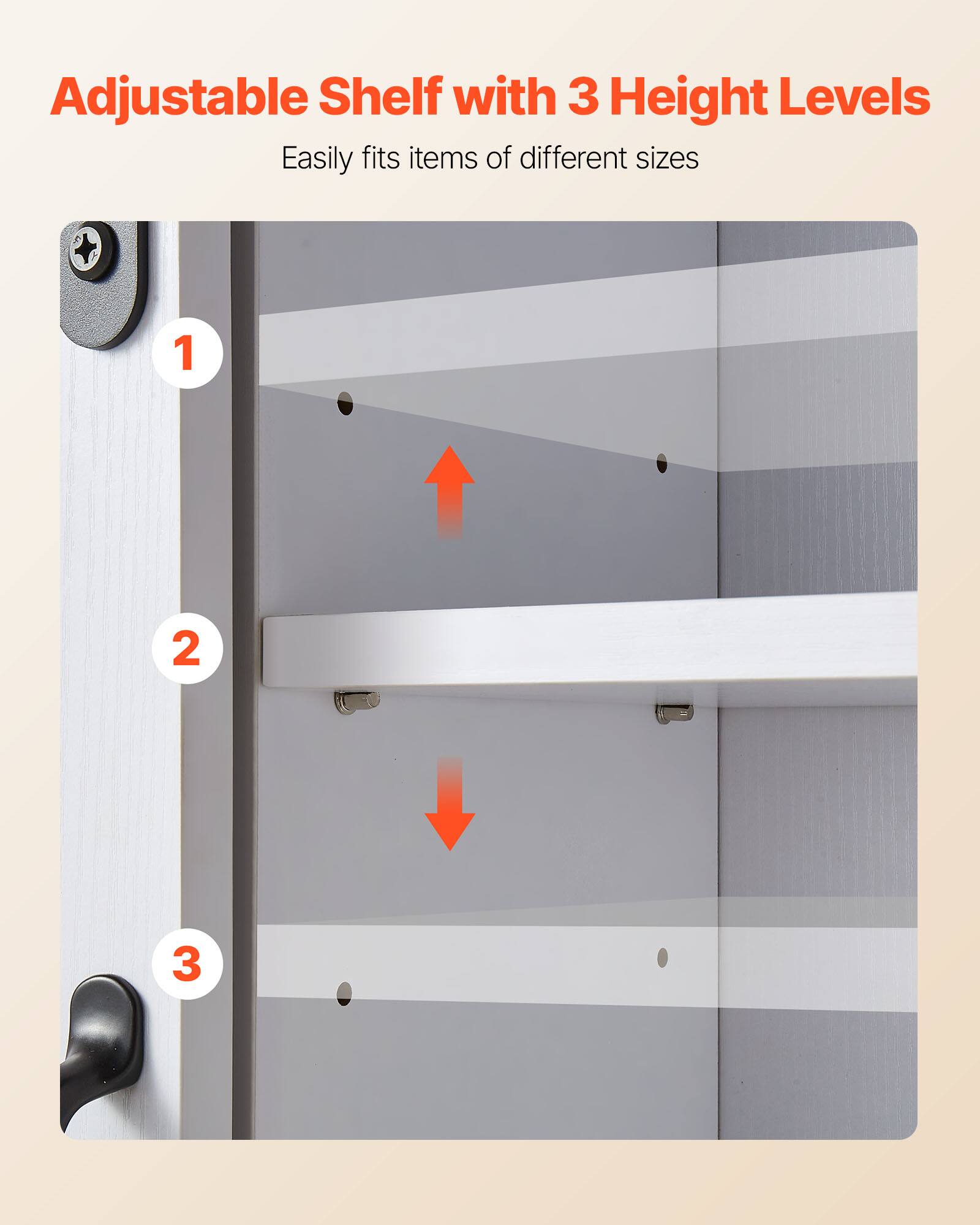 Adjustable Shelf with 3 Height Levels

Easily fits items of different sizes

1

2

3