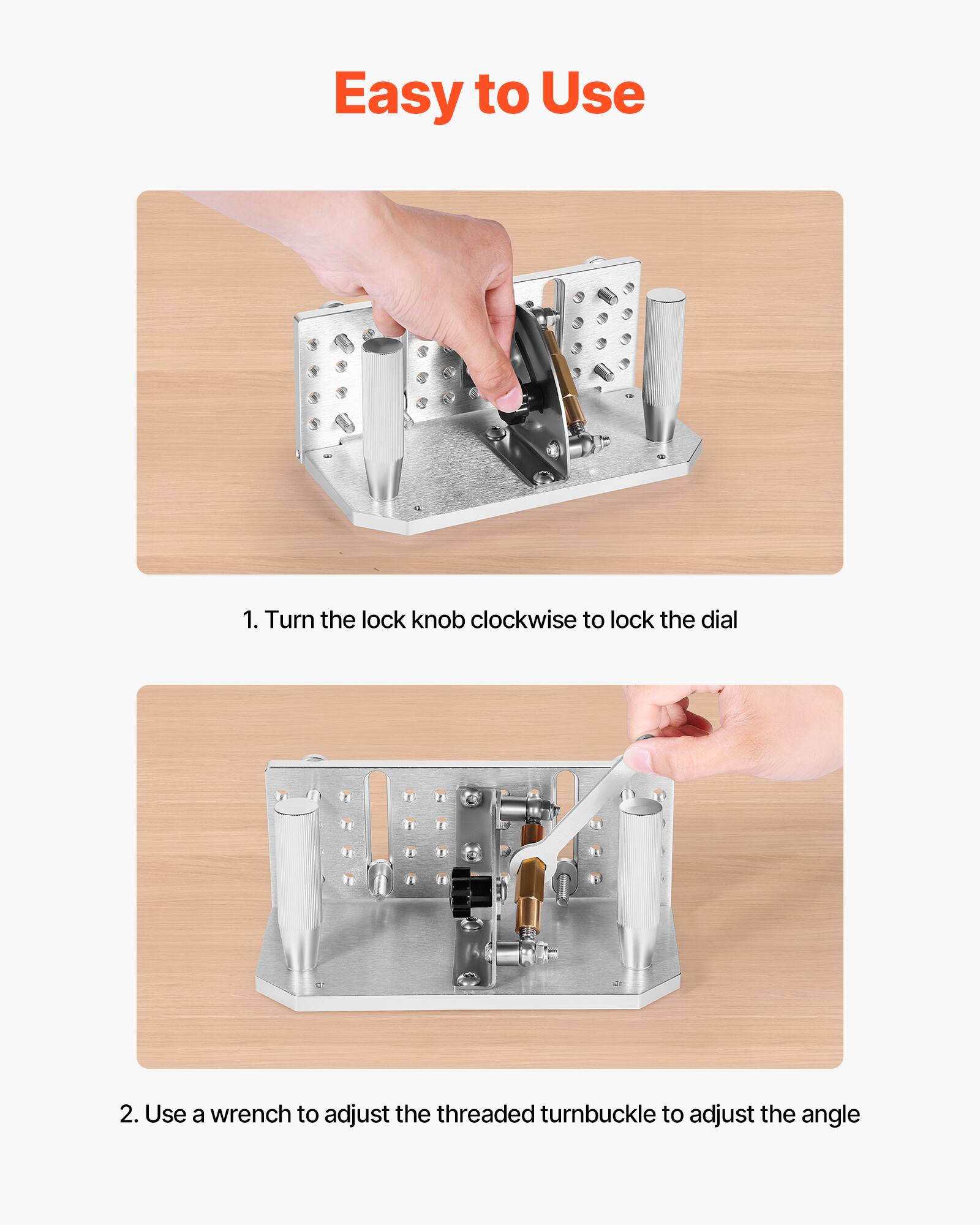 Easy to Use

1. Turn the lock knob clockwise to lock the dial

2. Use a wrench to adjust the threaded turnbuckle to adjust the angle