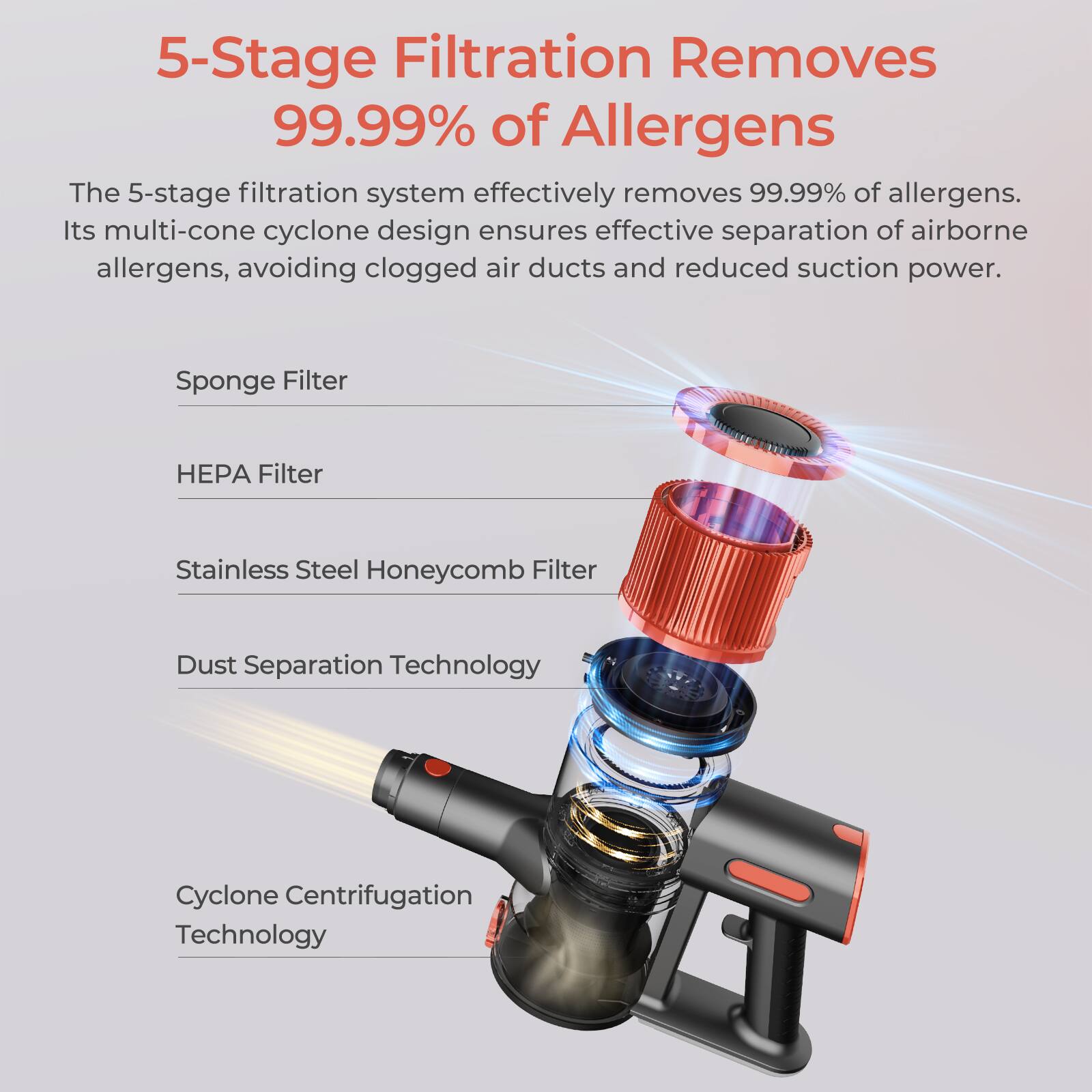 5-Stage Filtration Removes 99.99% of Allergens

The 5-stage filtration system effectively removes 99.99% of allergens. Its multi-cone cyclone design ensures effective separation of airborne allergens, avoiding clogged air ducts and reduced suction power.

Sponge Filter

HEPA Filter

Stainless Steel Honeycomb Filter

Dust Separation Technology

Cyclone Centrifugation Technology