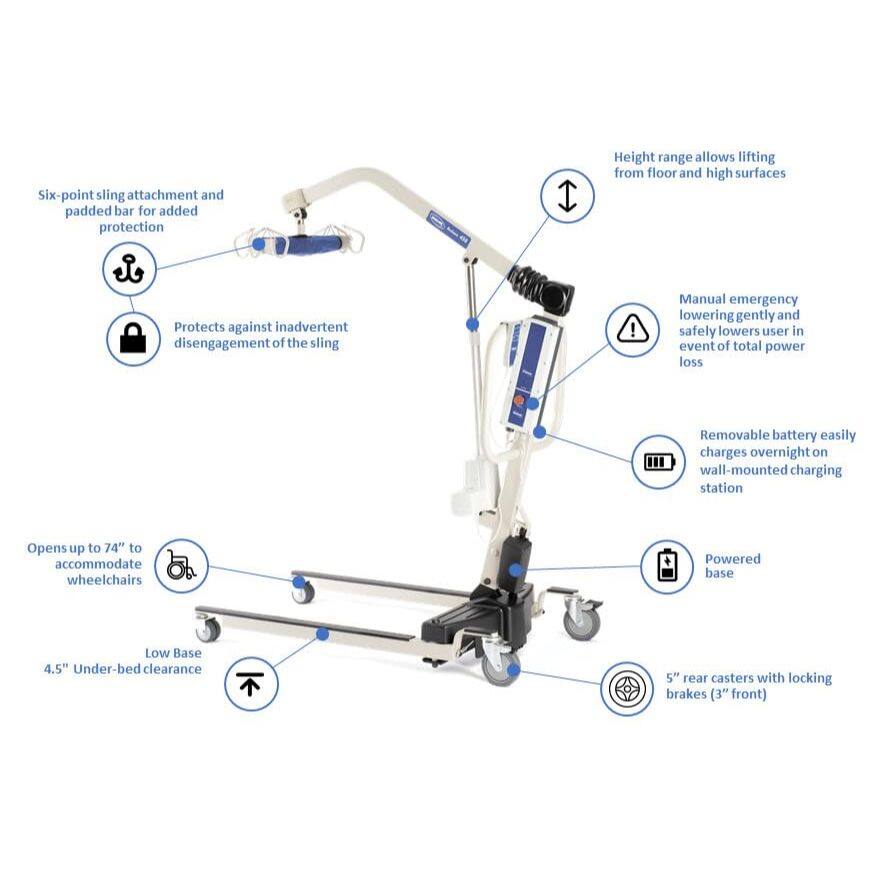 Six-point sling attachment and padded bar for added protection

Protects against inadvertent disengagement of the sling

Height range allows lifting from floor and high surfaces

Manual emergency lowering gently and safely lowers user in event of total power loss

Removable battery easily charges overnight on wall-mounted charging station

Opens up to 74" to accommodate wheelchairs

Powered base

Low Base
4.5" Under-bed clearance

5" rear casters with locking brakes (3" front)