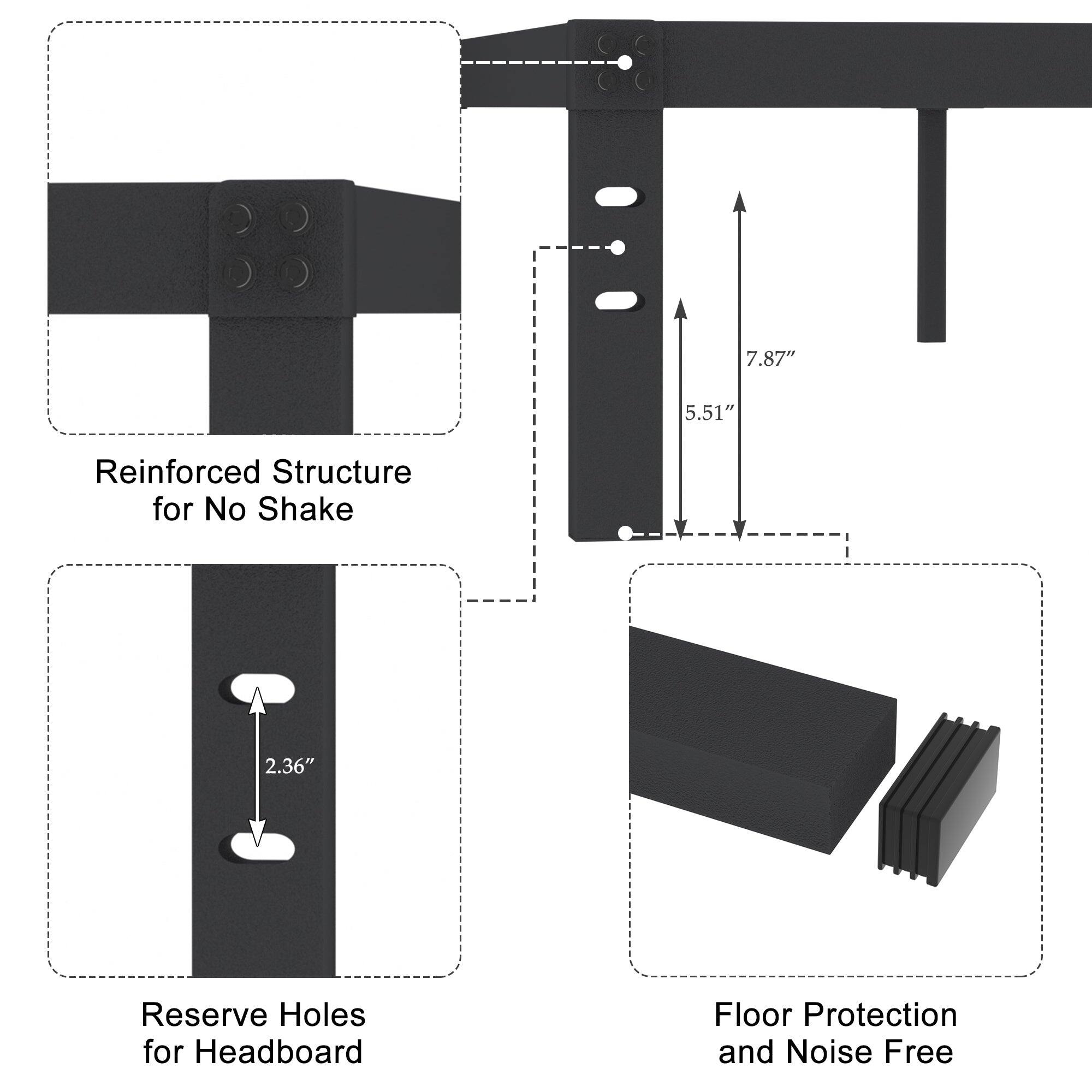 7.87″

5.51″

Reinforced Structure for No Shake

2.36″

Reserve Holes for Headboard

Floor Protection and Noise Free