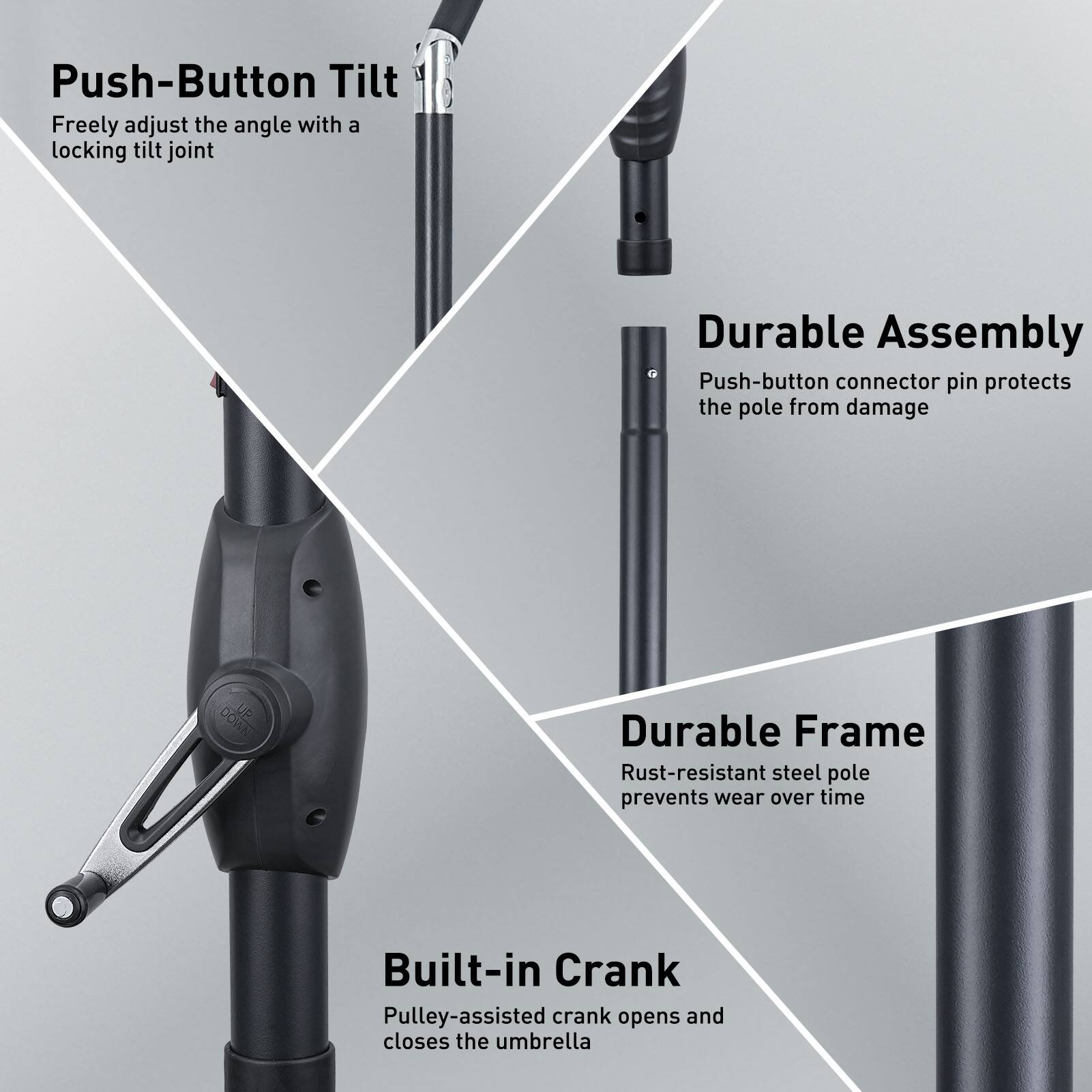 Push-Button Tilt
Freely adjust the angle with a locking tilt joint

Durable Assembly
Push-button connector pin protects the pole from damage

UP
DOWN

Durable Frame
Rust-resistant steel pole prevents wear over time

Built-in Crank
Pulley-assisted crank opens and closes the umbrella