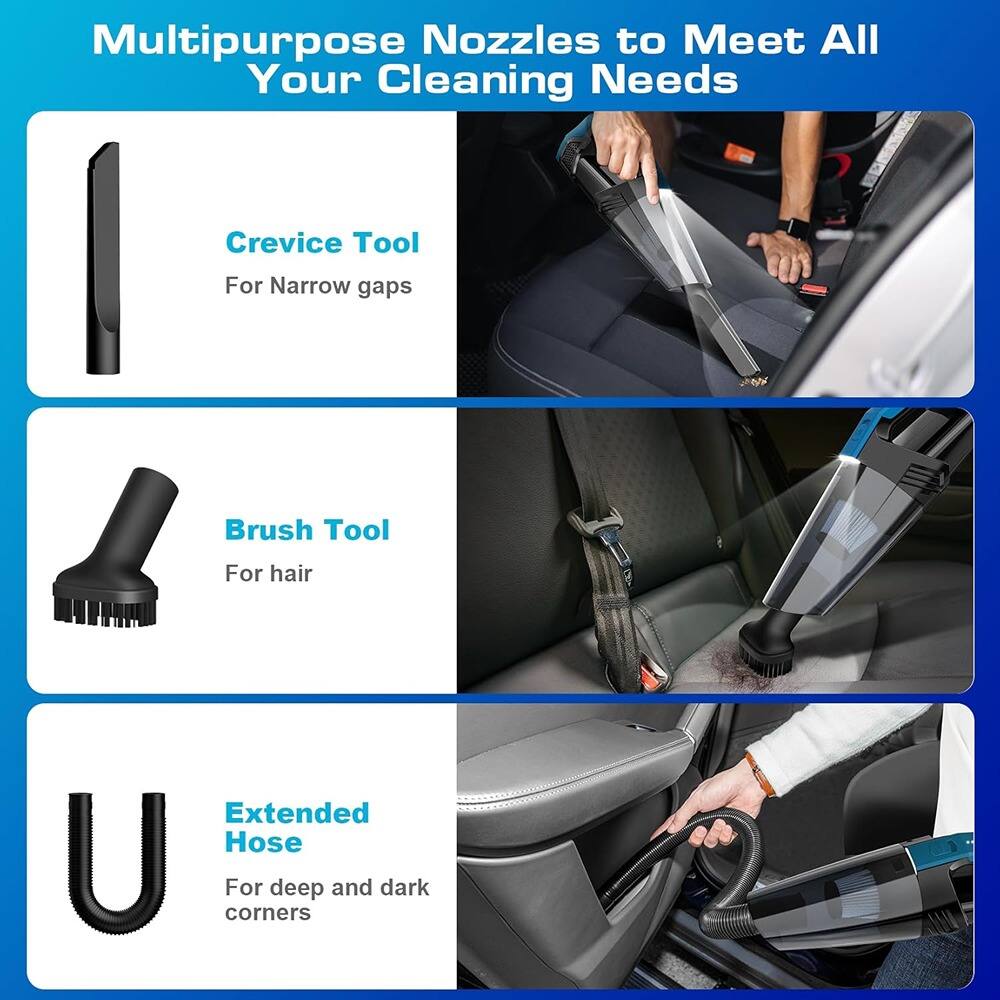 Multipurpose Nozzles to Meet All Your Cleaning Needs

Crevice Tool
For Narrow gaps

Brush Tool
For hair

Extended Hose
For deep and dark corners