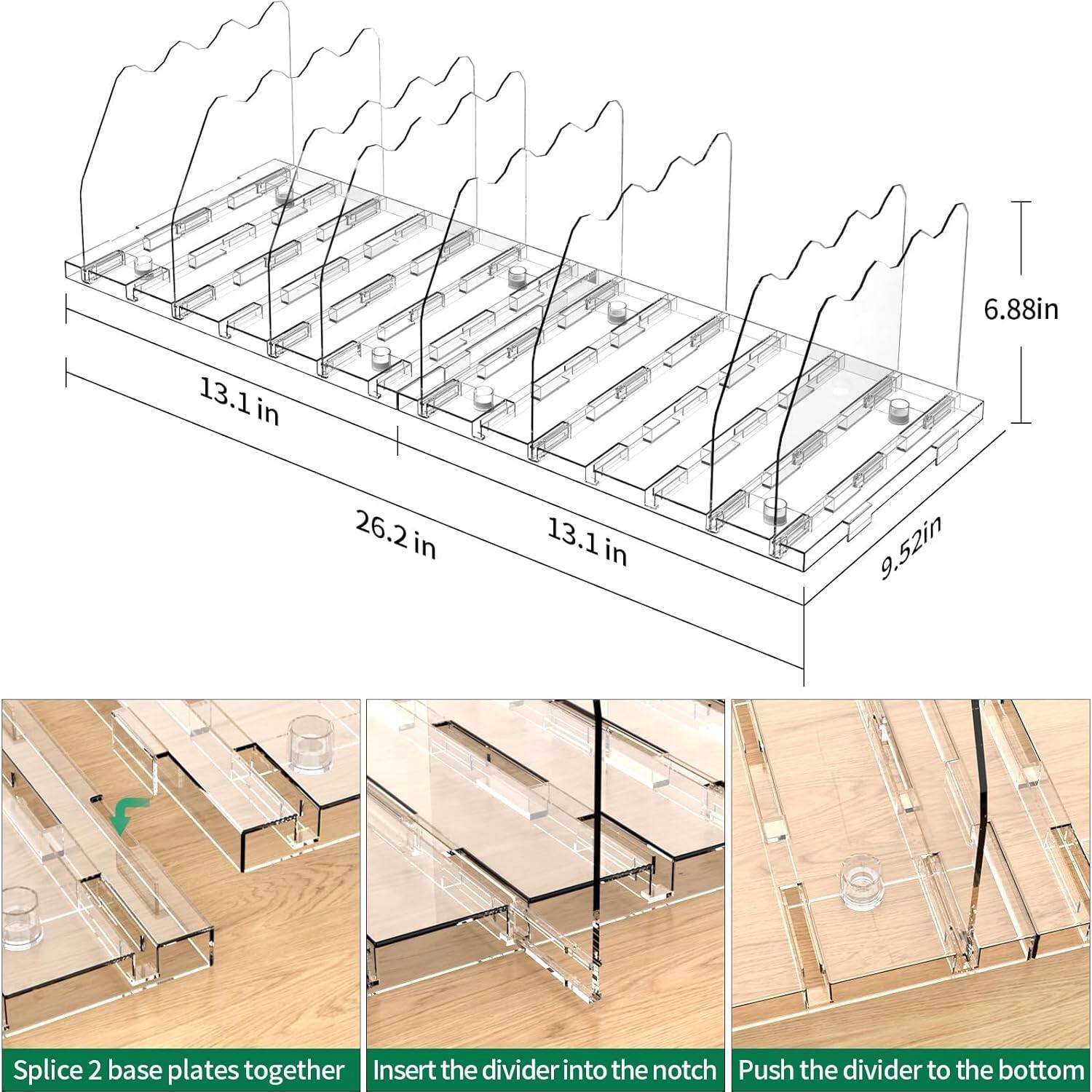 6.88in

13.1 in

26.2 in

13.1 in

9.52in

Splice 2 base plates together

Insert the divider into the notch

Push the divider to the bottom