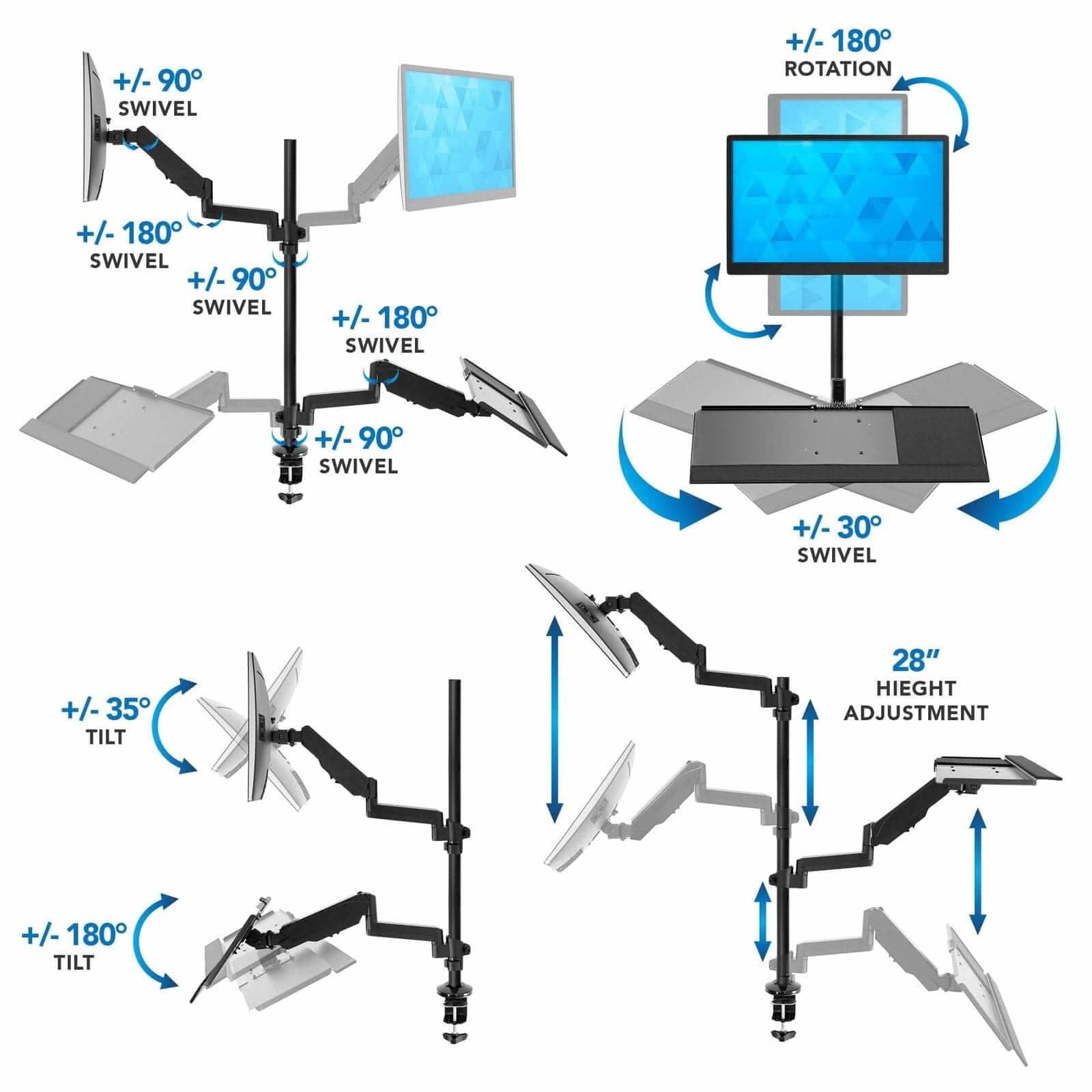 +/- 90°
SWIVEL

+/- 180°
SWIVEL

+/- 90°
SWIVEL

+/- 180°
SWIVEL

+/- 90°
SWIVEL

+/- 180°
ROTATION

+/- 30°
SWIVEL

+/- 35°
TILT

+/- 180°
TILT

28"
HIEGHT
ADJUSTMENT