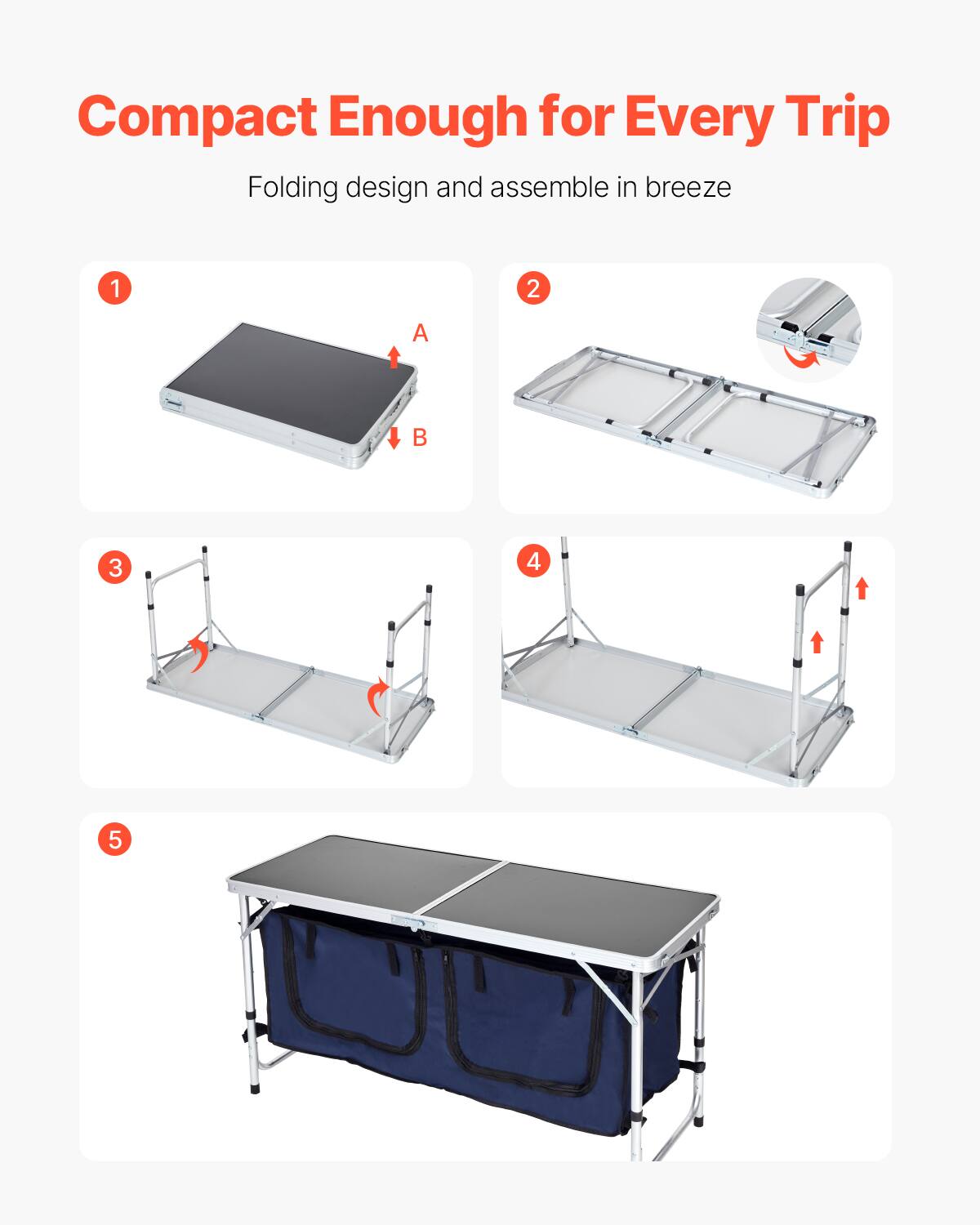 Compact Enough for Every Trip

Folding design and assemble in breeze

1

A

B

2

3

4

5