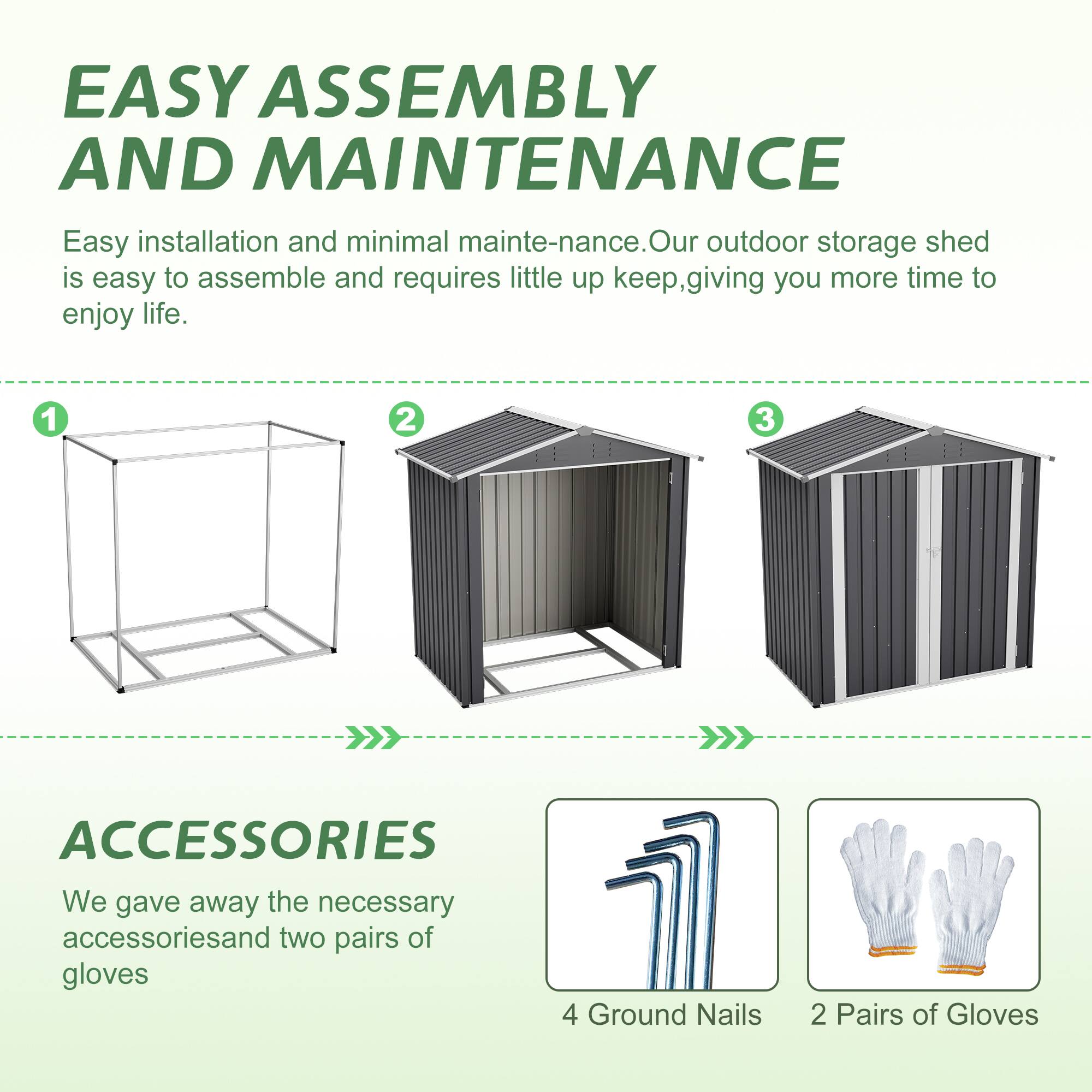 EASY ASSEMBLY AND MAINTENANCE

Easy installation and minimal mainte-nance.Our outdoor storage shed is easy to assemble and requires little up keep,giving you more time to enjoy life.

1

2

3

ACCESSORIES

We gave away the necessary accessoriesand two pairs of gloves

4 Ground Nails

2 Pairs of Gloves