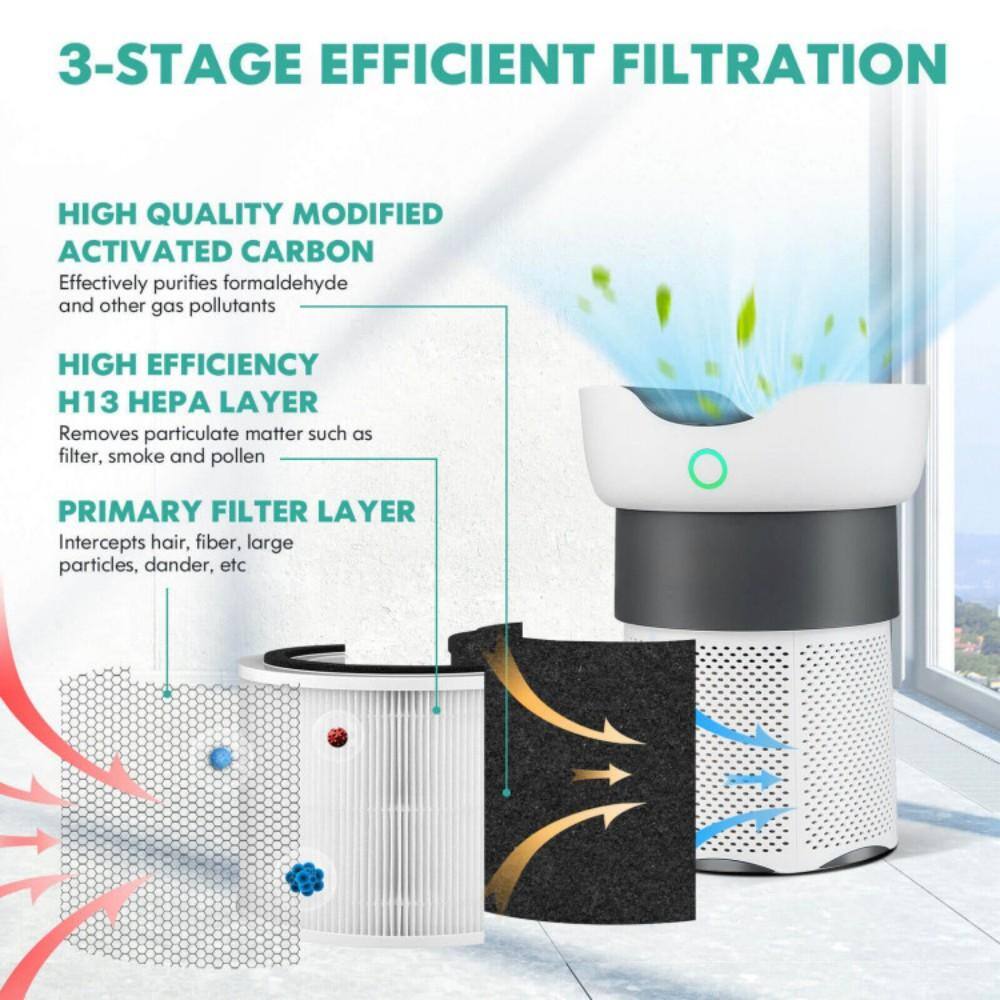 3-STAGE EFFICIENT FILTRATION

HIGH QUALITY MODIFIED ACTIVATED CARBON
Effectively purifies formaldehyde and other gas pollutants

HIGH EFFICIENCY H13 HEPA LAYER
Removes particulate matter such as filter, smoke and pollen

PRIMARY FILTER LAYER
Intercepts hair, fiber, large particles, dander, etc