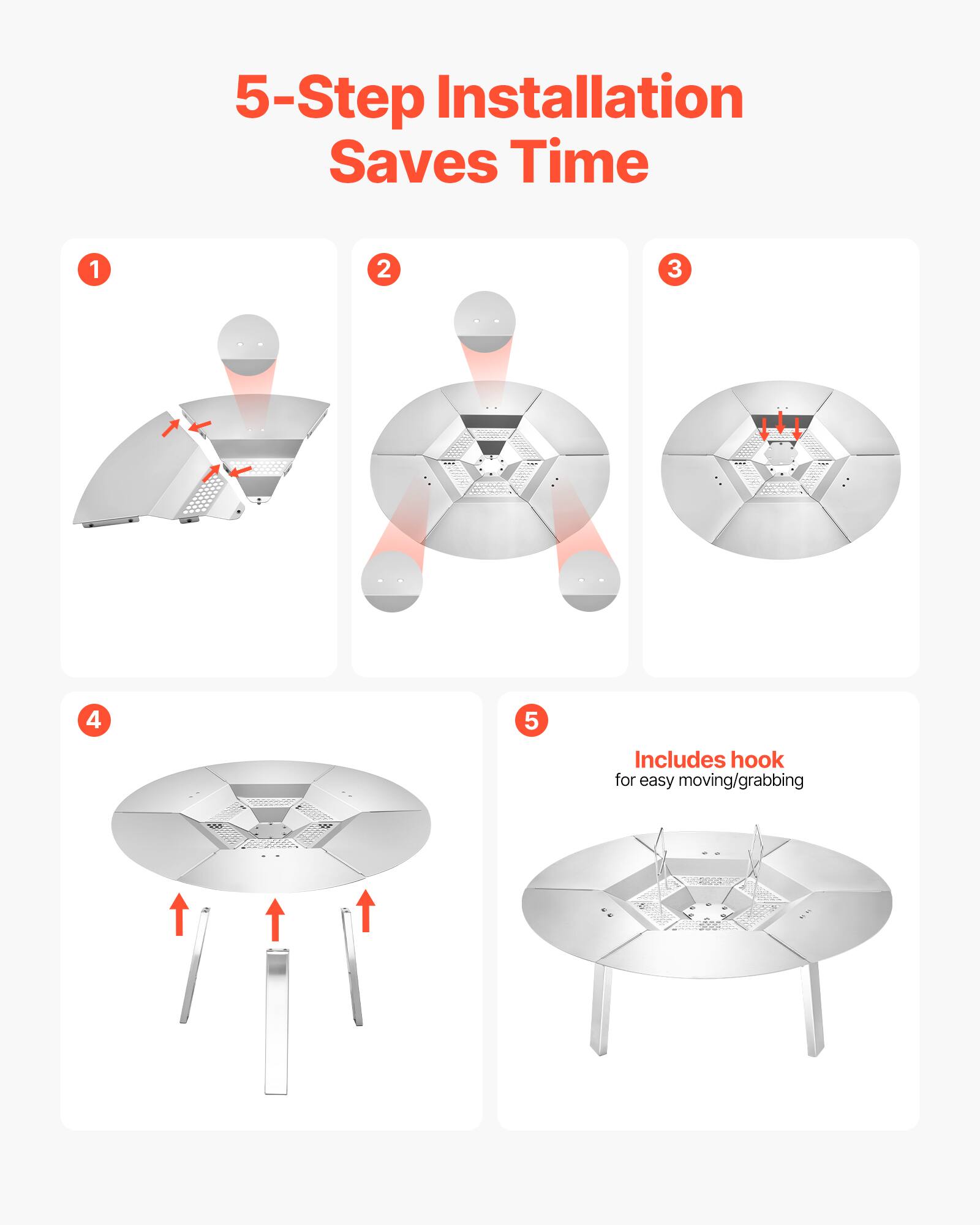 5-Step Installation Saves Time

1

2

3

4

5

Includes hook
for easy moving/grabbing