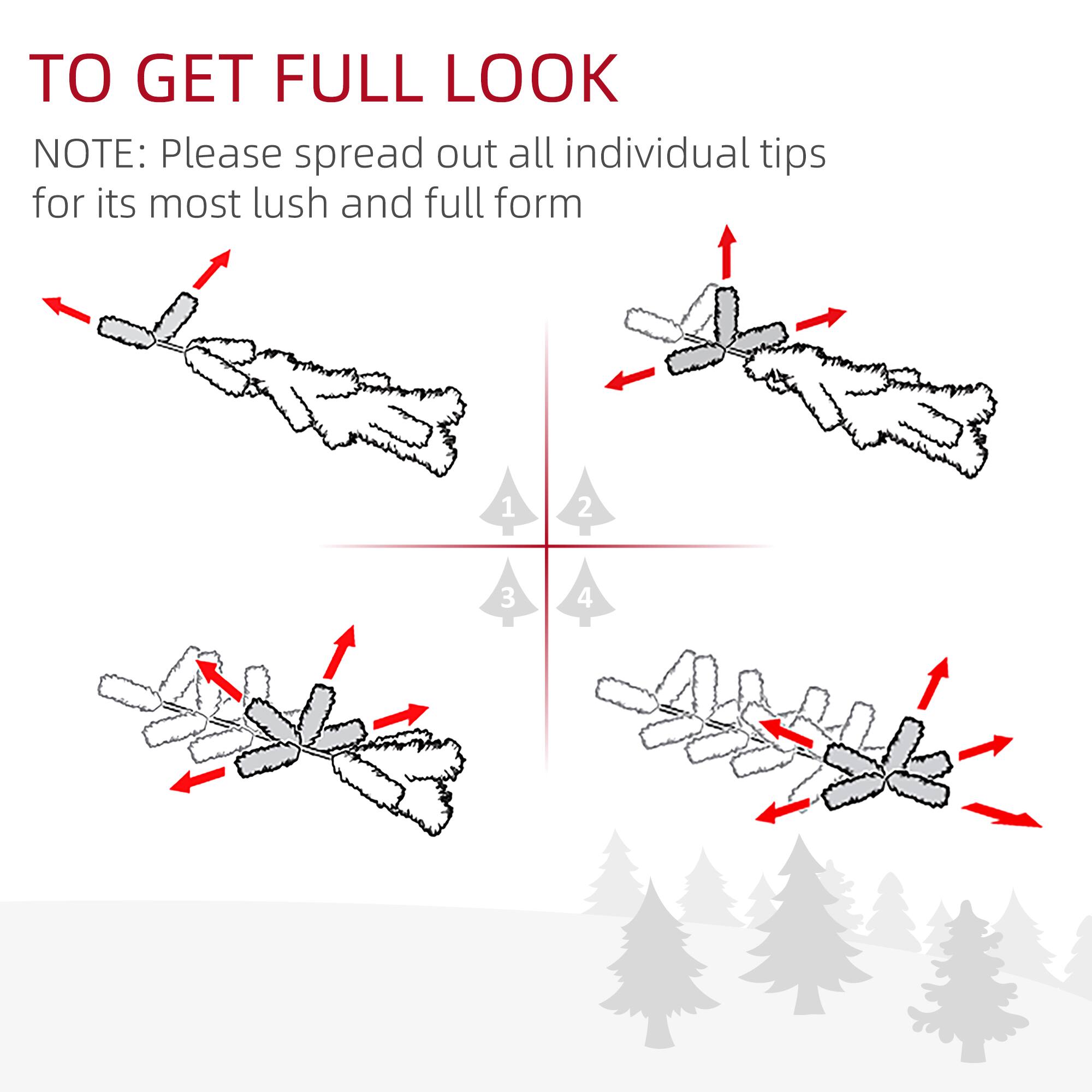 TO GET FULL LOOK

NOTE: Please spread out all individual tips for its most lush and full form

1
2
3
4