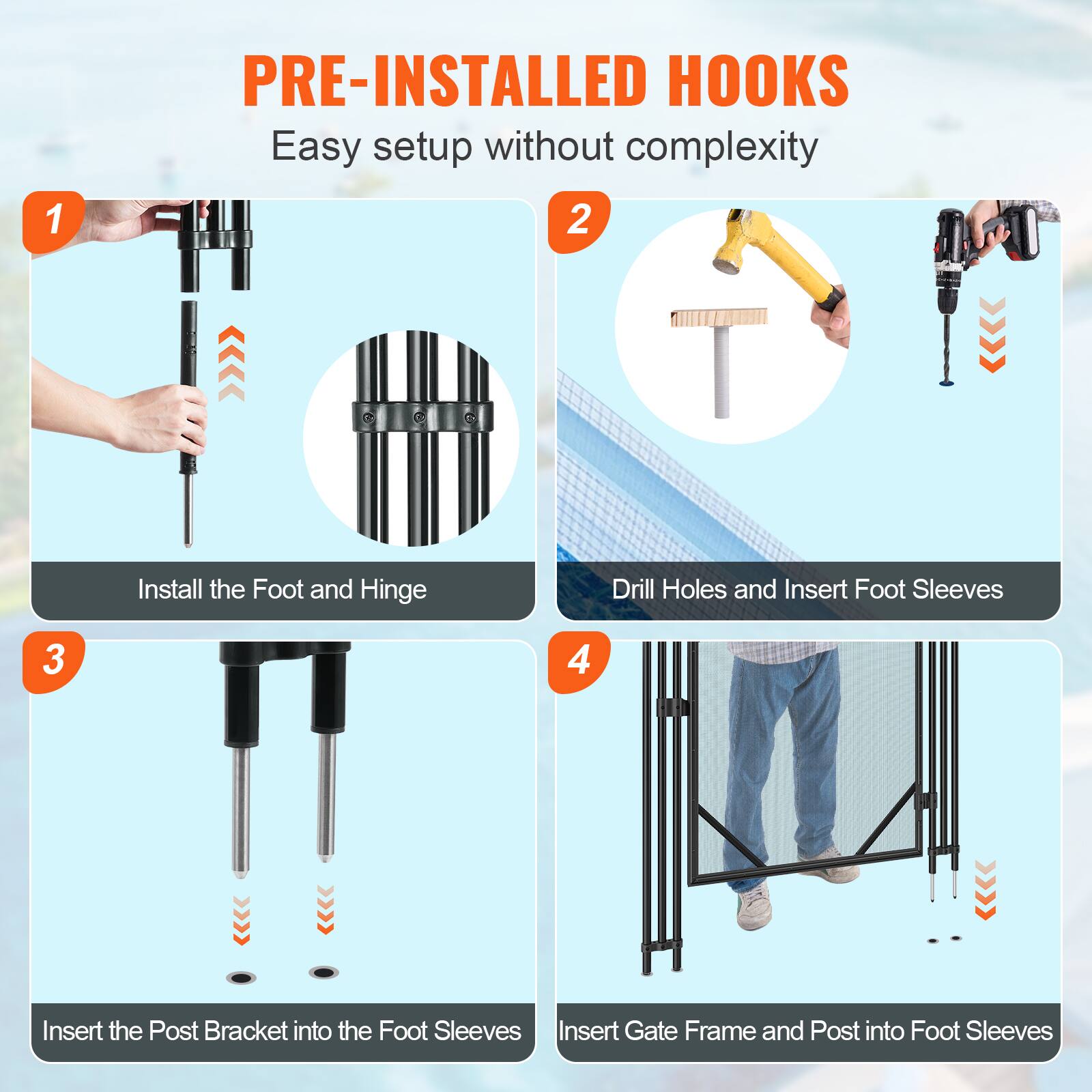 PRE-INSTALLED HOOKS

Easy setup without complexity

1

Install the Foot and Hinge

2

Drill Holes and Insert Foot Sleeves

3

Insert the Post Bracket into the Foot Sleeves

4

Insert Gate Frame and Post into Foot Sleeves