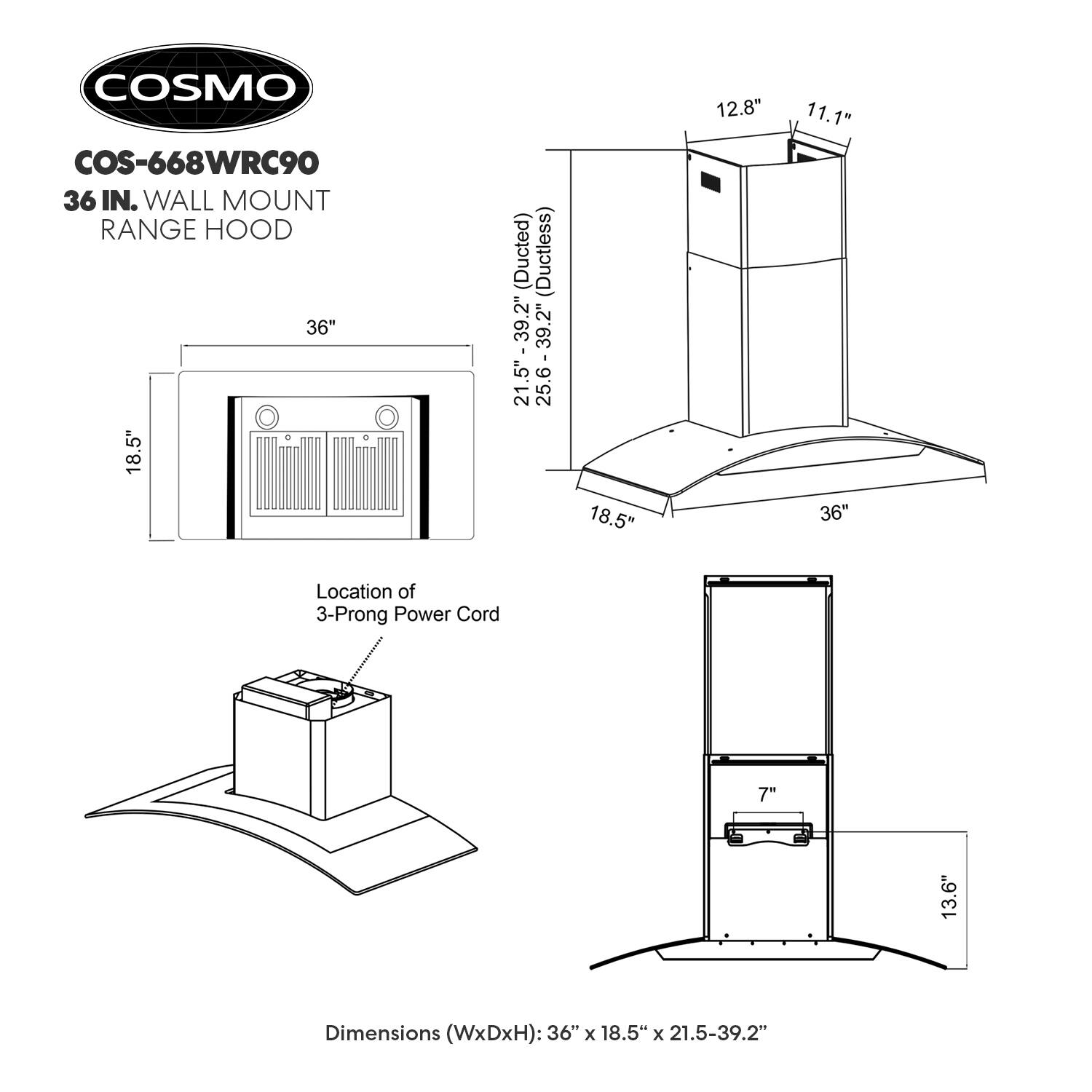 COSMO

COS-668WRC90

36 IN. WALL MOUNT RANGE HOOD

12.8"

11.1"

21.5" - 39.2" (Ducted)
25.6 - 39.2" (Ductless)

36"

18.5"

18.5"

36"

Location of
3-Prong Power Cord

7"

13.6"

Dimensions (WxDxH): 36” x 18.5“ x 21.5-39.2”