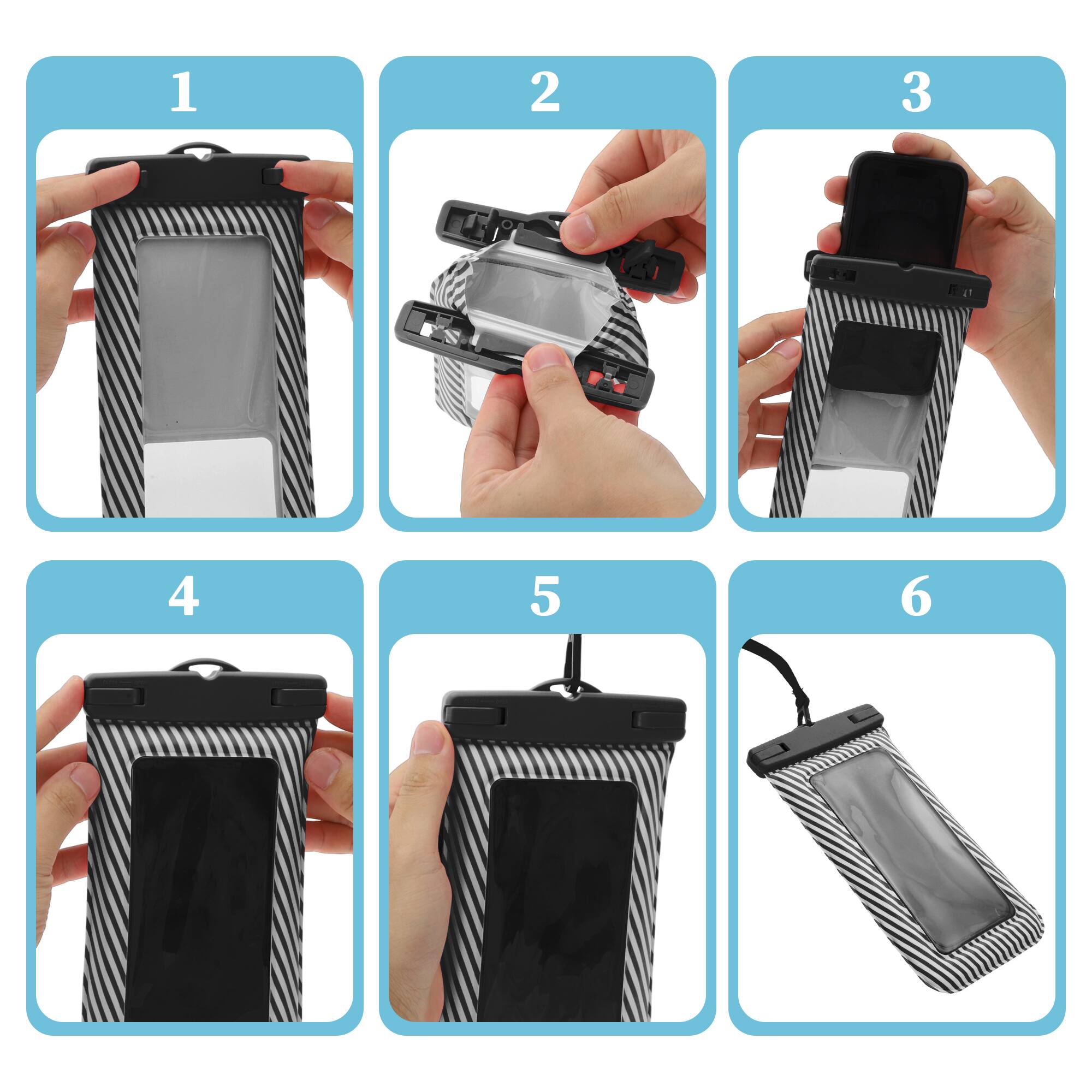 1

2

3

4

5

6