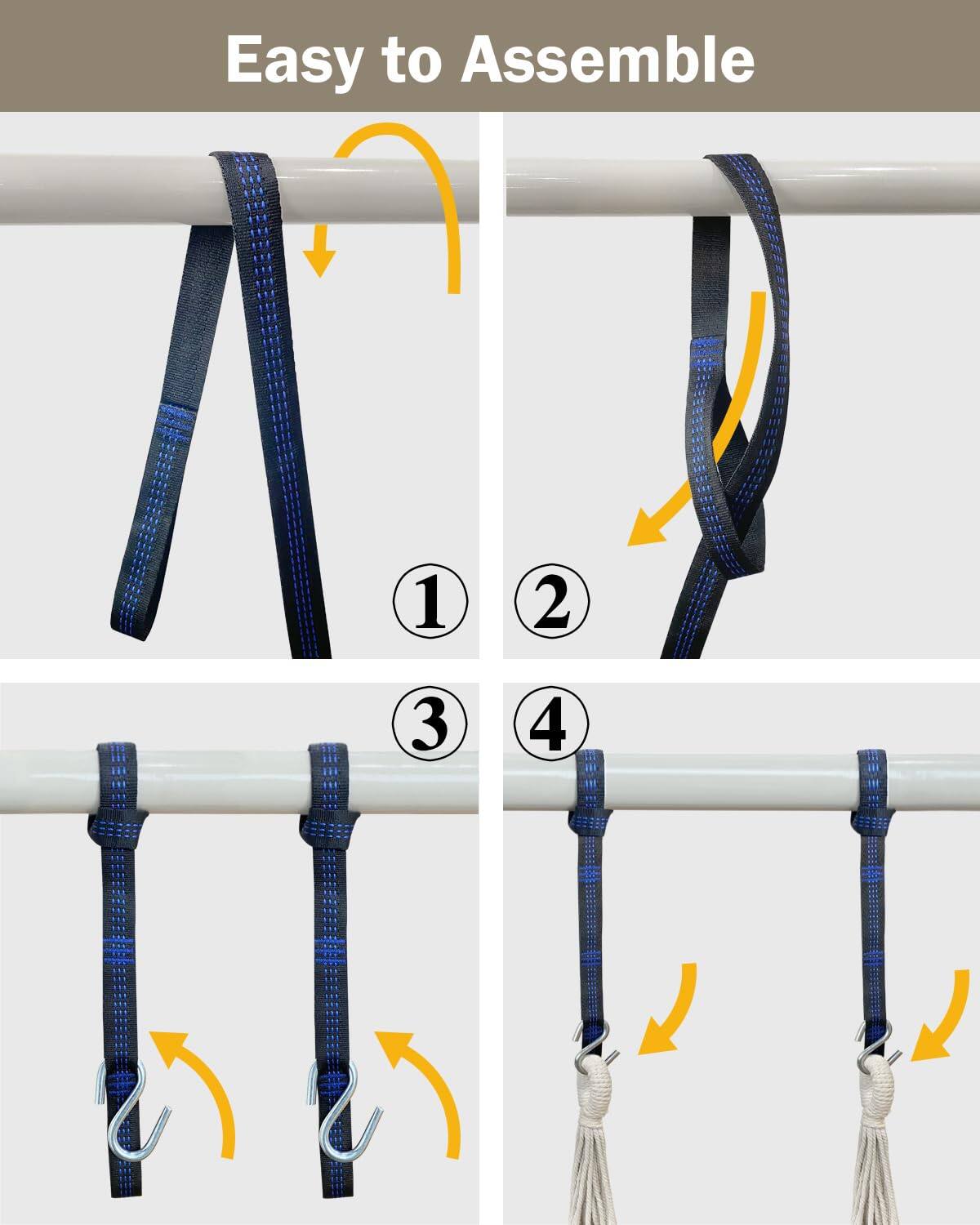 Easy to Assemble

①

②

③

④