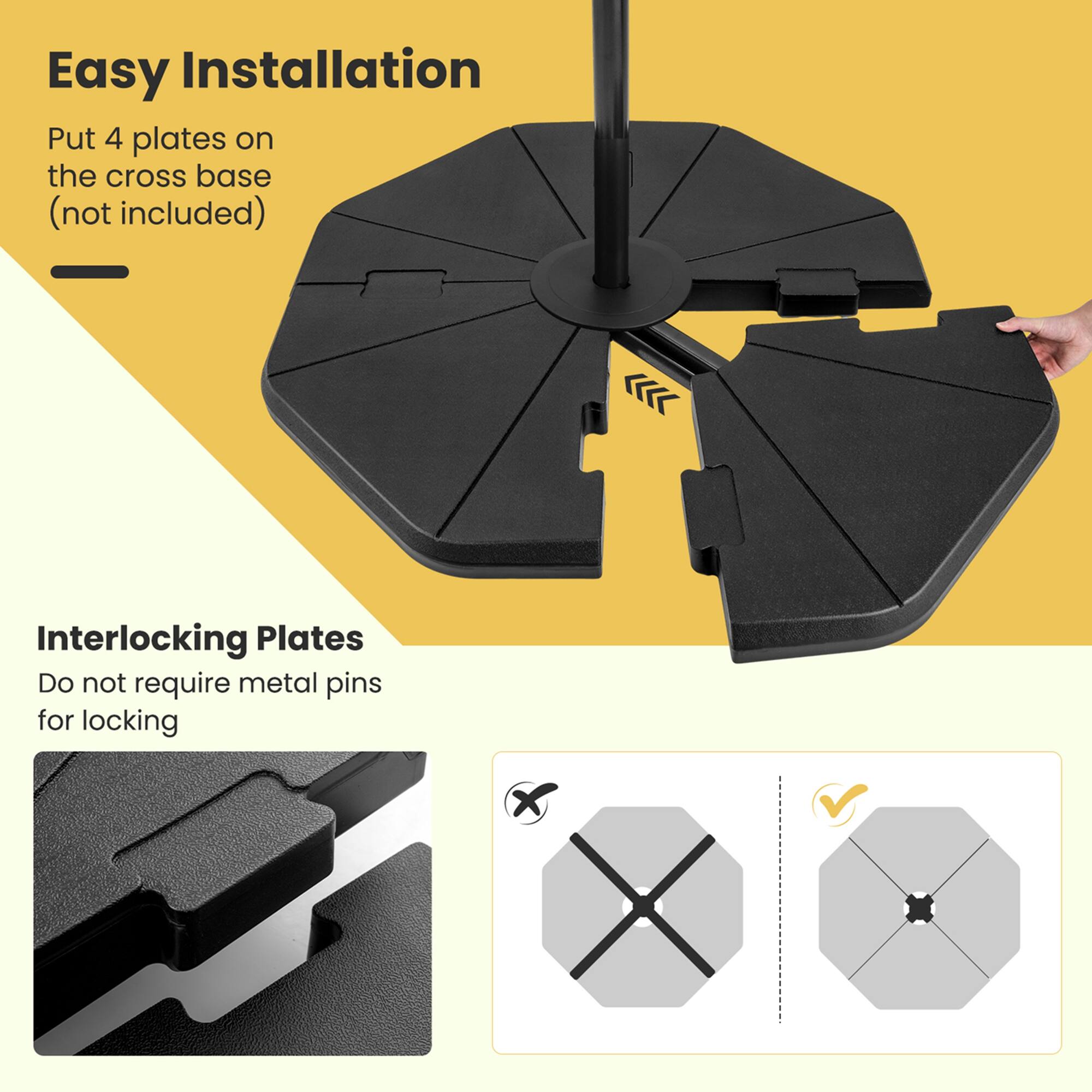 Easy Installation

Put 4 plates on the cross base (not included)

Interlocking Plates

Do not require metal pins for locking