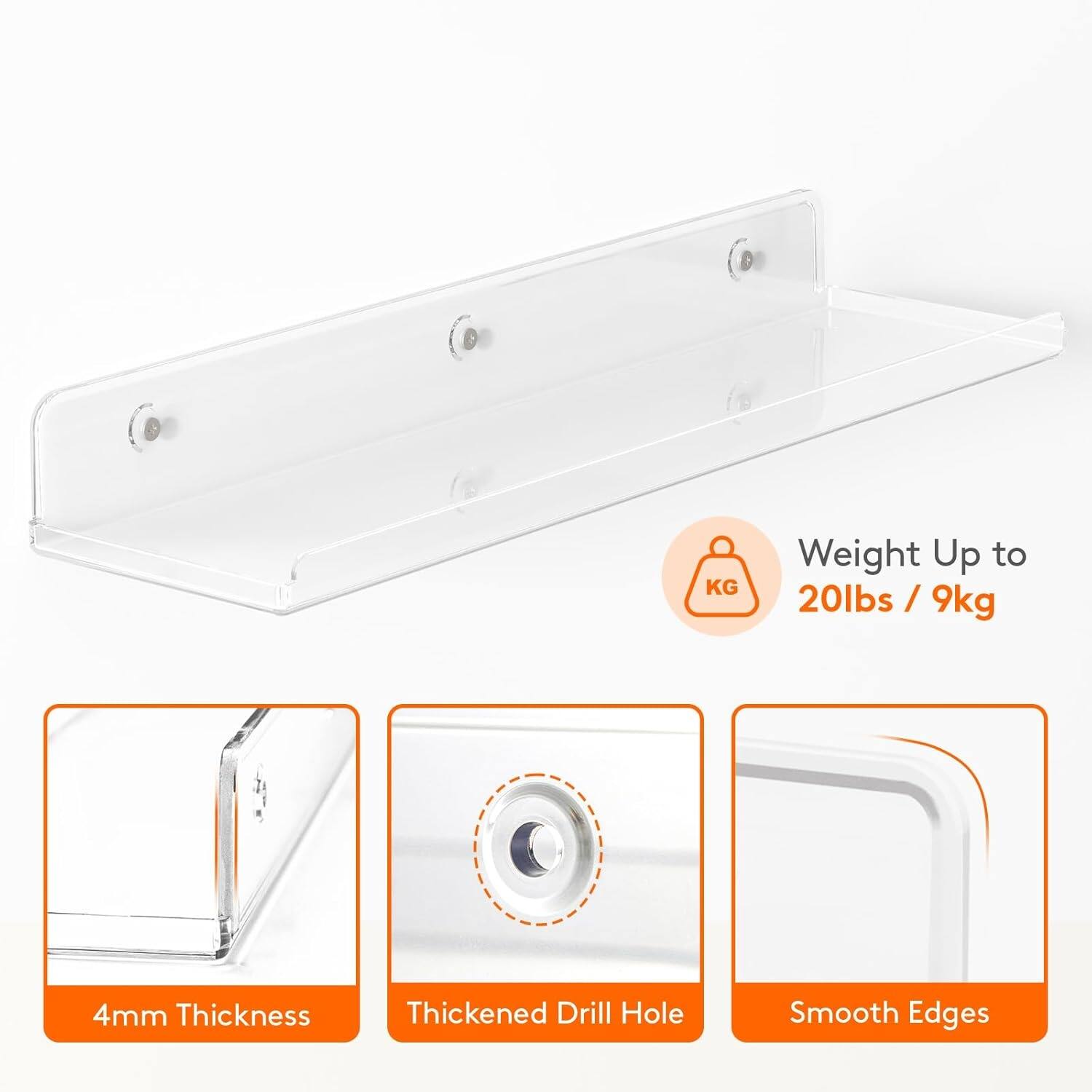 KG

Weight Up to
20lbs / 9kg

4mm Thickness

Thickened Drill Hole

Smooth Edges