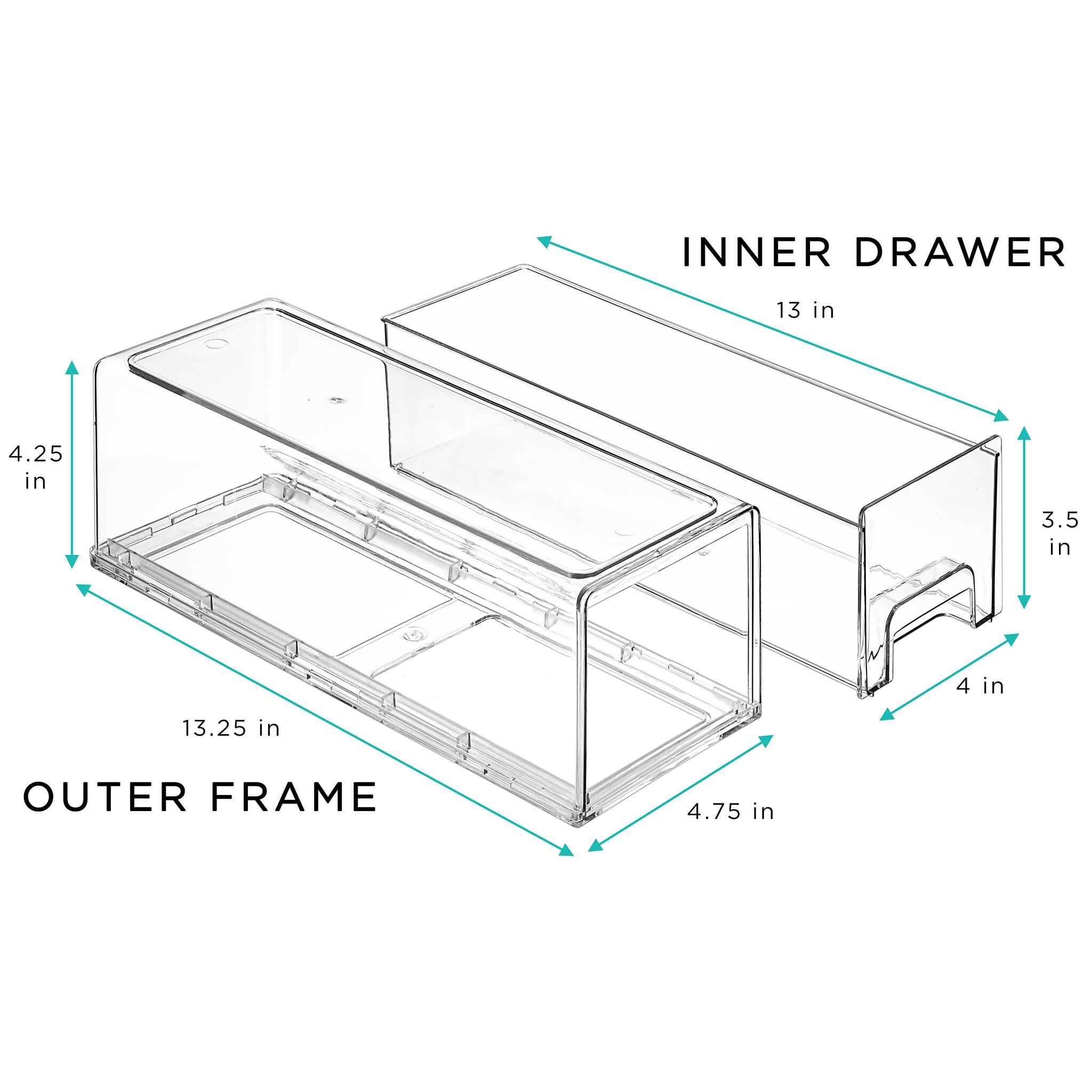 INNER DRAWER

13 in

4.25 in

3.5 in

4 in

13.25 in

OUTER FRAME

4.75 in