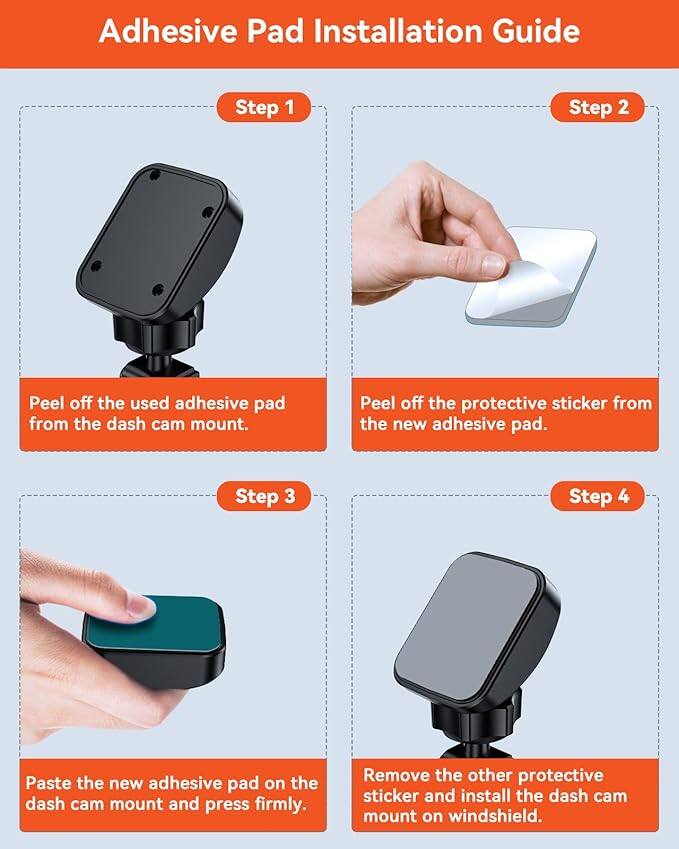 Adhesive Pad Installation Guide

Step 1

Peel off the used adhesive pad from the dash cam mount.

Step 2

Peel off the protective sticker from the new adhesive pad.

Step 3

Paste the new adhesive pad on the dash cam mount and press firmly.

Step 4

Remove the other protective sticker and install the dash cam mount on windshield.