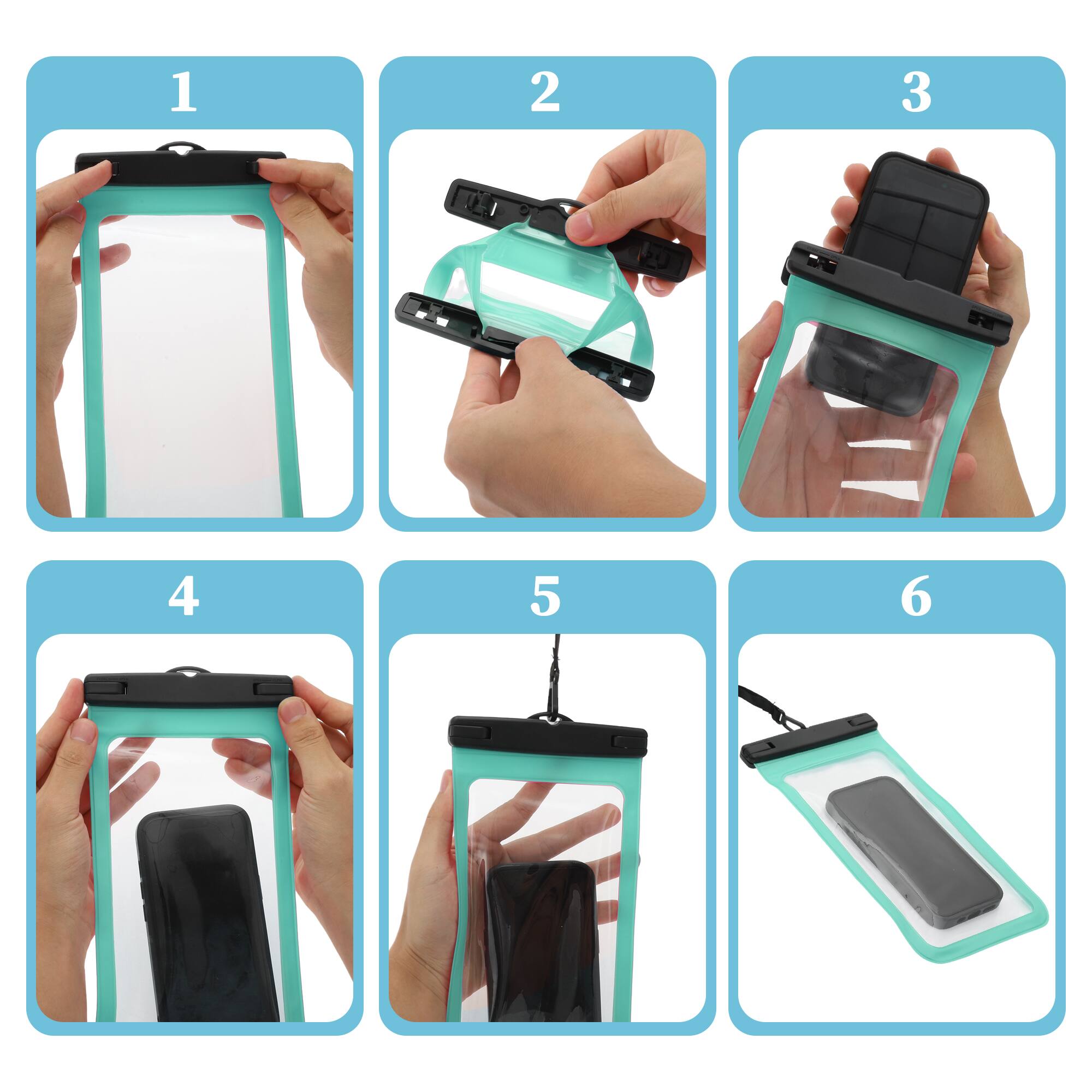 1

2

3

4

5

6