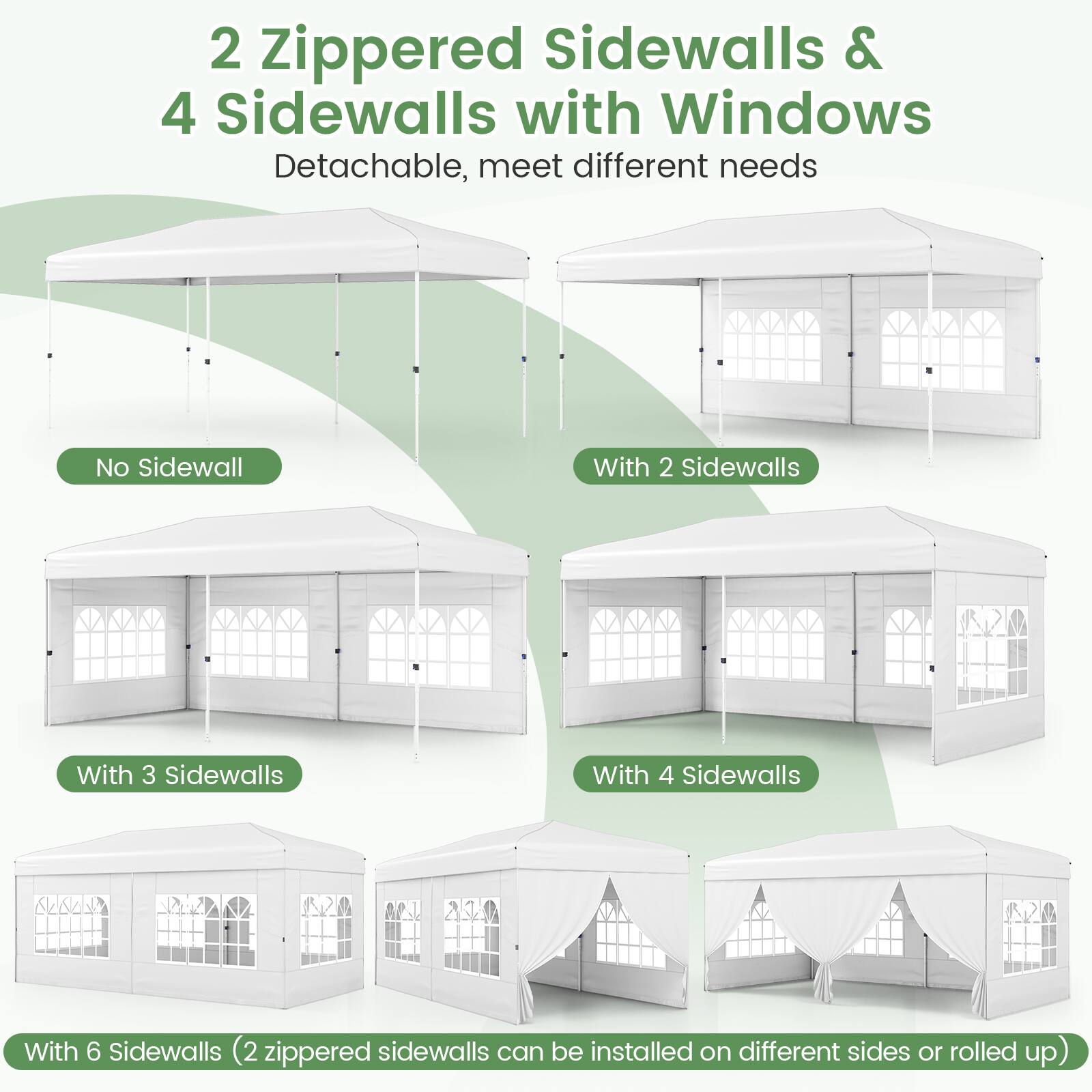 2 Zippered Sidewalls &
4 Sidewalls with Windows

Detachable, meet different needs

No Sidewall

With 2 Sidewalls

With 3 Sidewalls

With 4 Sidewalls

With 6 Sidewalls (2 zippered sidewalls can be installed on different sides or rolled up)