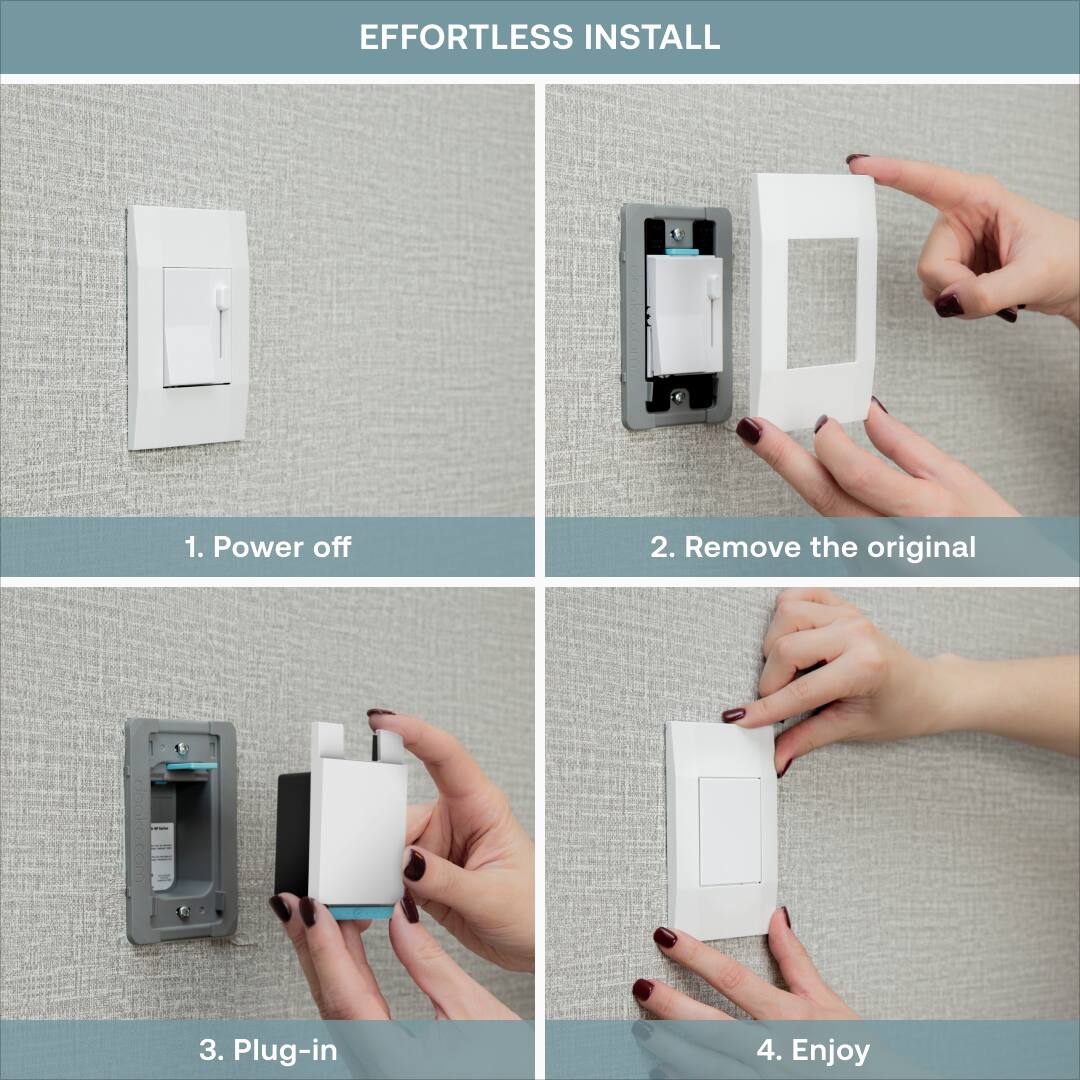 EFFORTLESS INSTALL

1. Power off

2. Remove the original

3. Plug-in

4. Enjoy