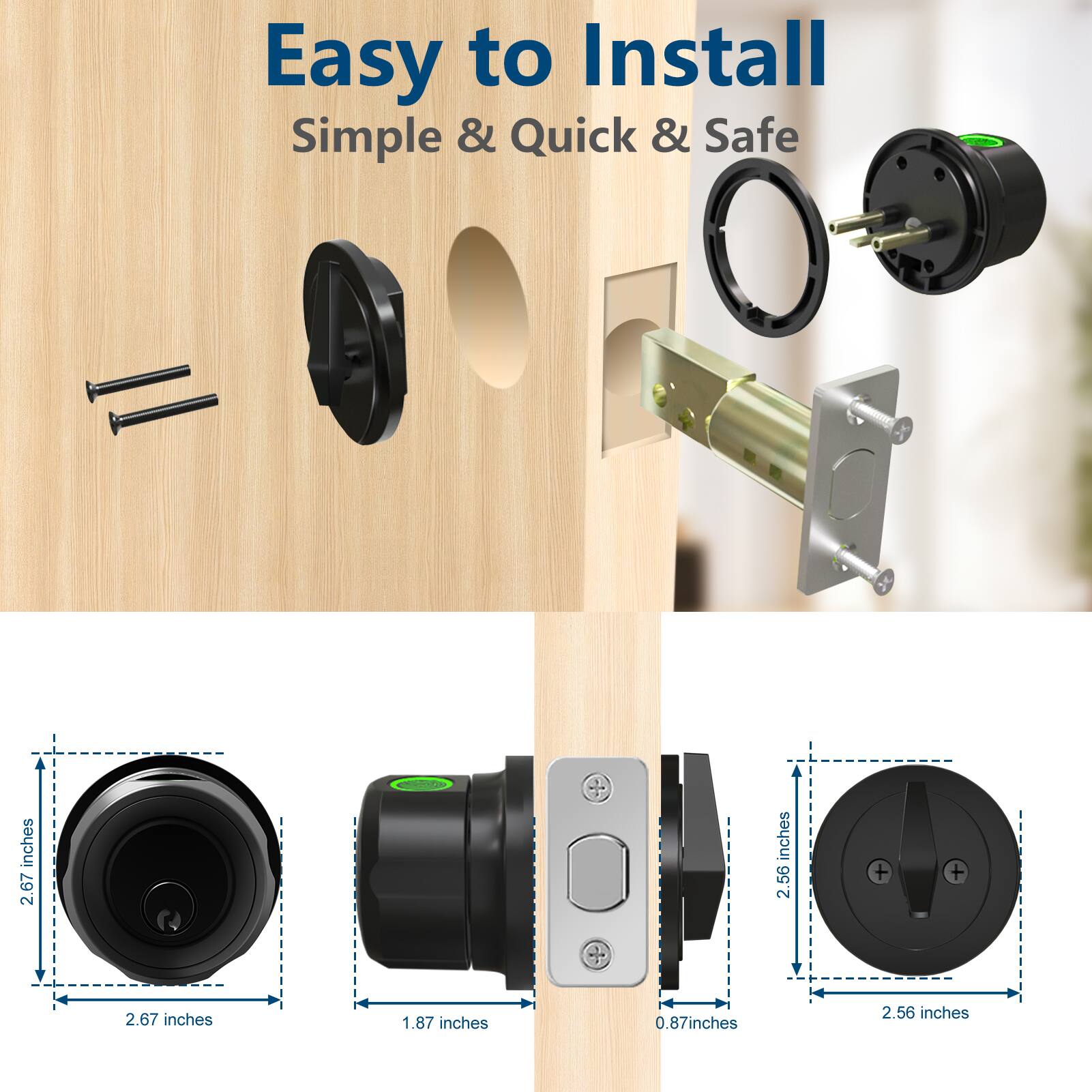 Easy to Install

Simple & Quick & Safe

2.67 inches

2.67 inches

1.87 inches

0.87inches

2.56 inches

2.56 inches