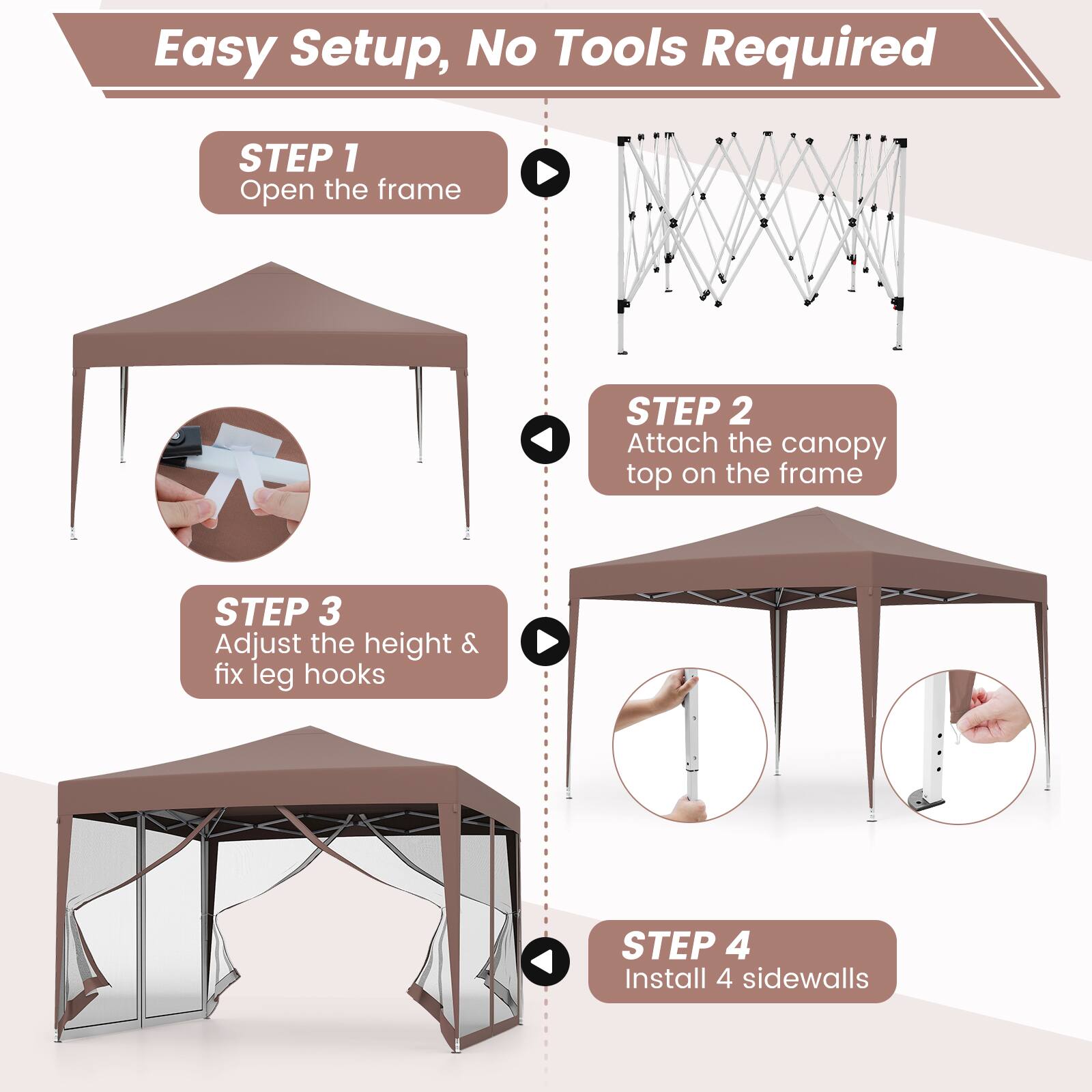 Easy Setup, No Tools Required

STEP 1
Open the frame

STEP 2
Attach the canopy top on the frame

STEP 3
Adjust the height & fix leg hooks

STEP 4
Install 4 sidewalls