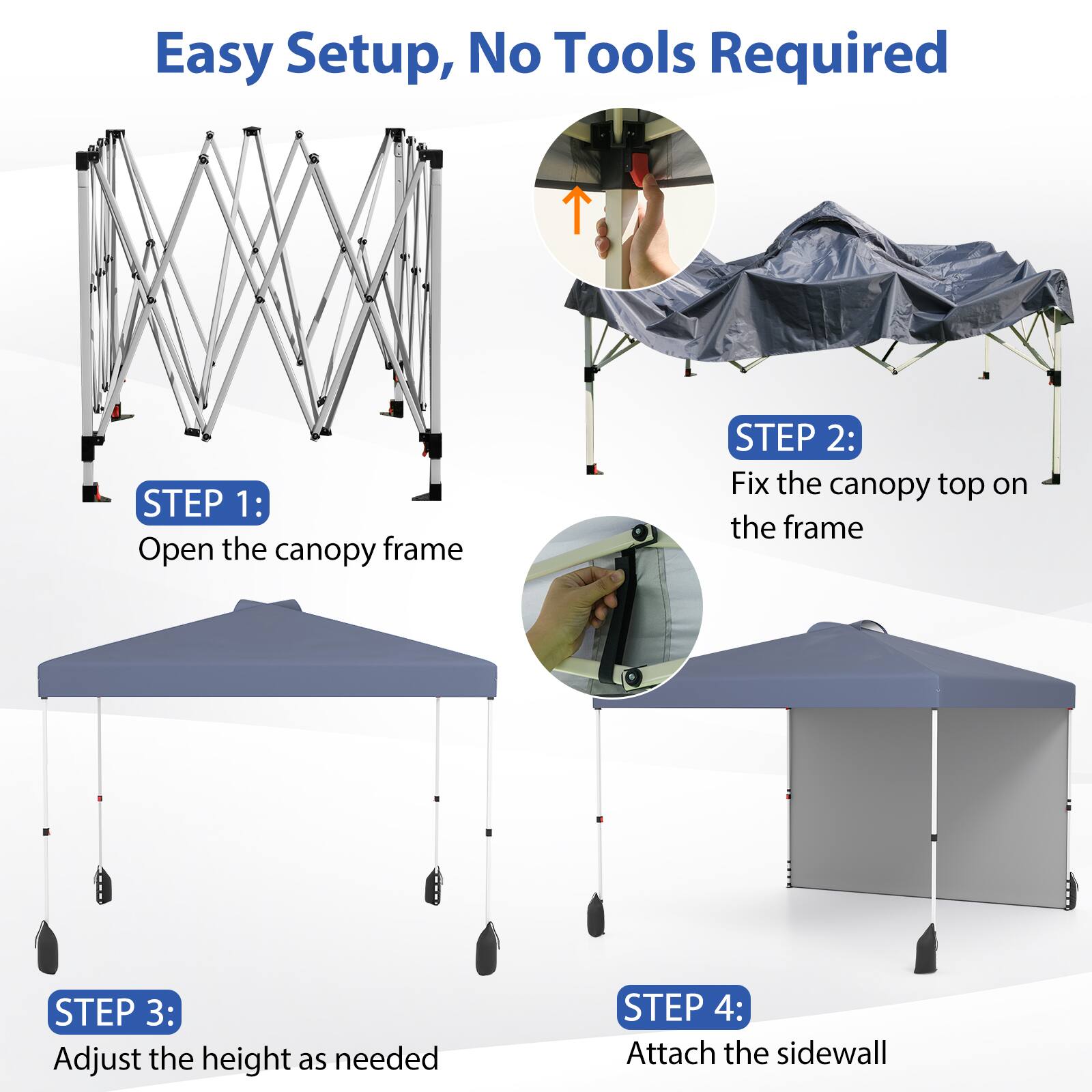 Easy Setup, No Tools Required

STEP 1:
Open the canopy frame

STEP 2:
Fix the canopy top on the frame

STEP 3:
Adjust the height as needed

STEP 4:
Attach the sidewall