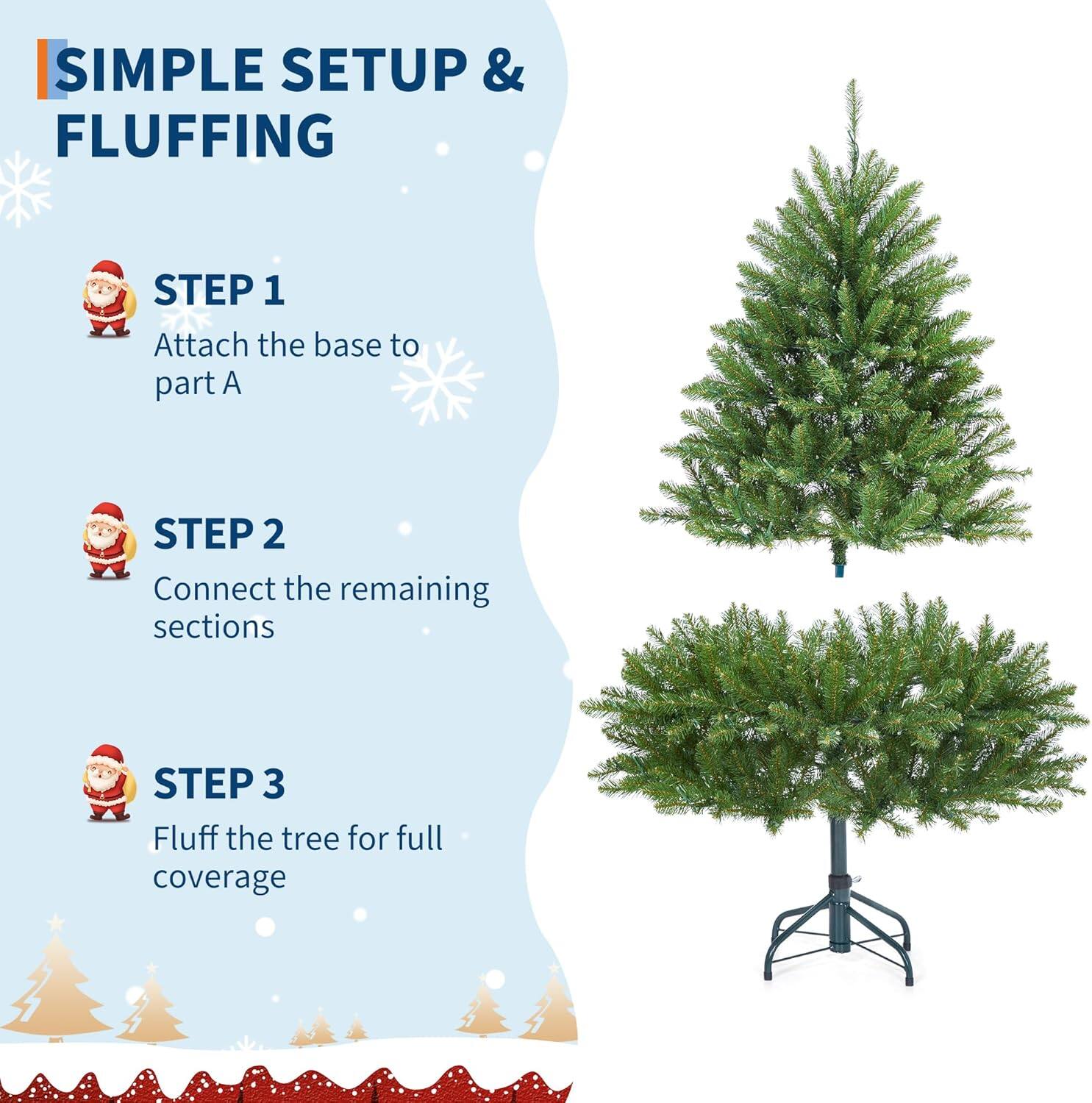 SIMPLE SETUP & FLUFFING

STEP 1
Attach the base to part A

STEP 2
Connect the remaining sections

STEP 3
Fluff the tree for full coverage