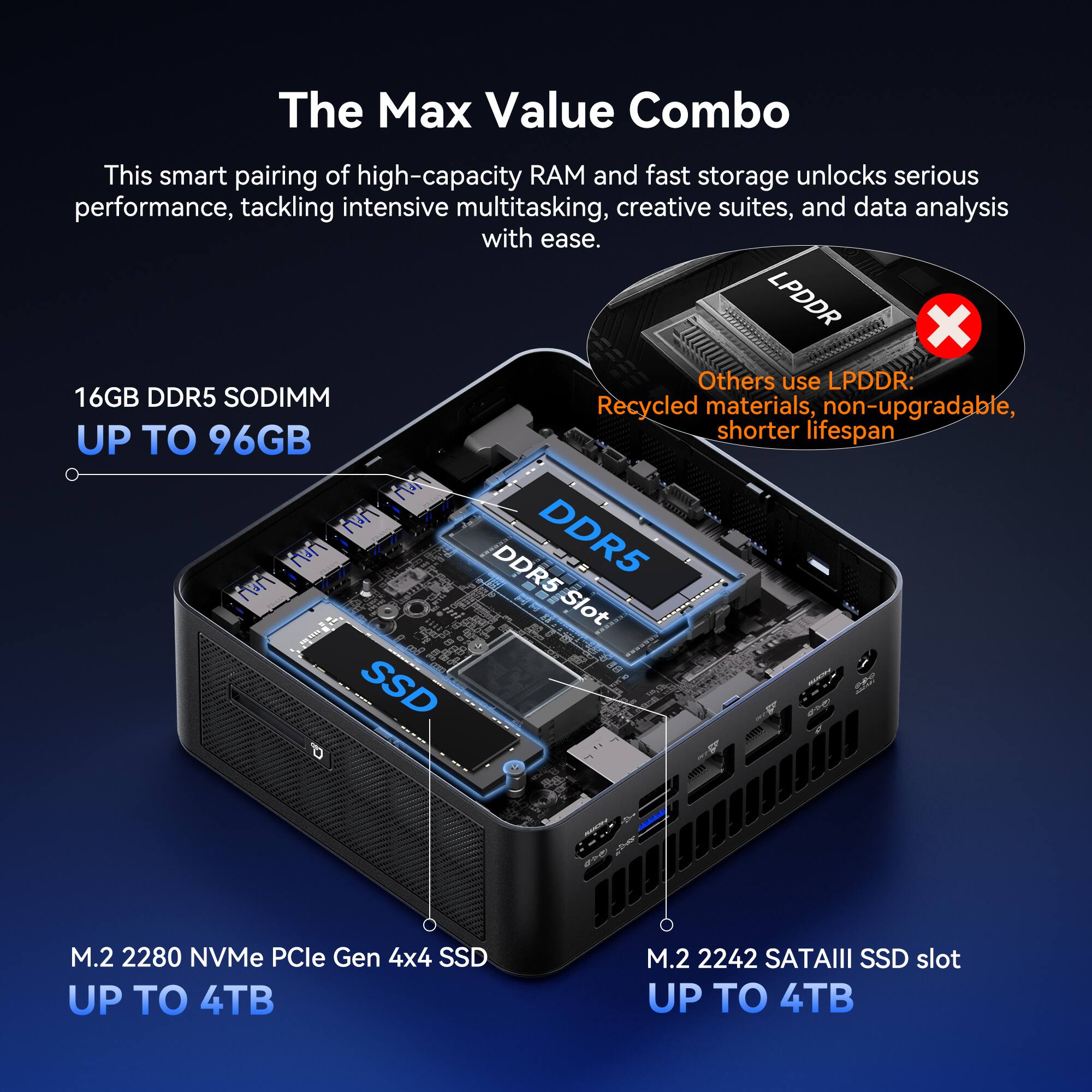 The Max Value Combo

This smart pairing of high-capacity RAM and fast storage unlocks serious performance, tackling intensive multitasking, creative suites, and data analysis with ease.

LPDDR

Others use LPDDR:
Recycled materials, non-upgradable, shorter lifespan

16GB DDR5 SODIMM
UP TO 96GB

DDR5

DDR5 Slot

SSD

HDMI

HDMI

M.2 2280 NVMe PCIe Gen 4x4 SSD
UP TO 4TB

M.2 2242 SATAIII SSD slot
UP TO 4TB