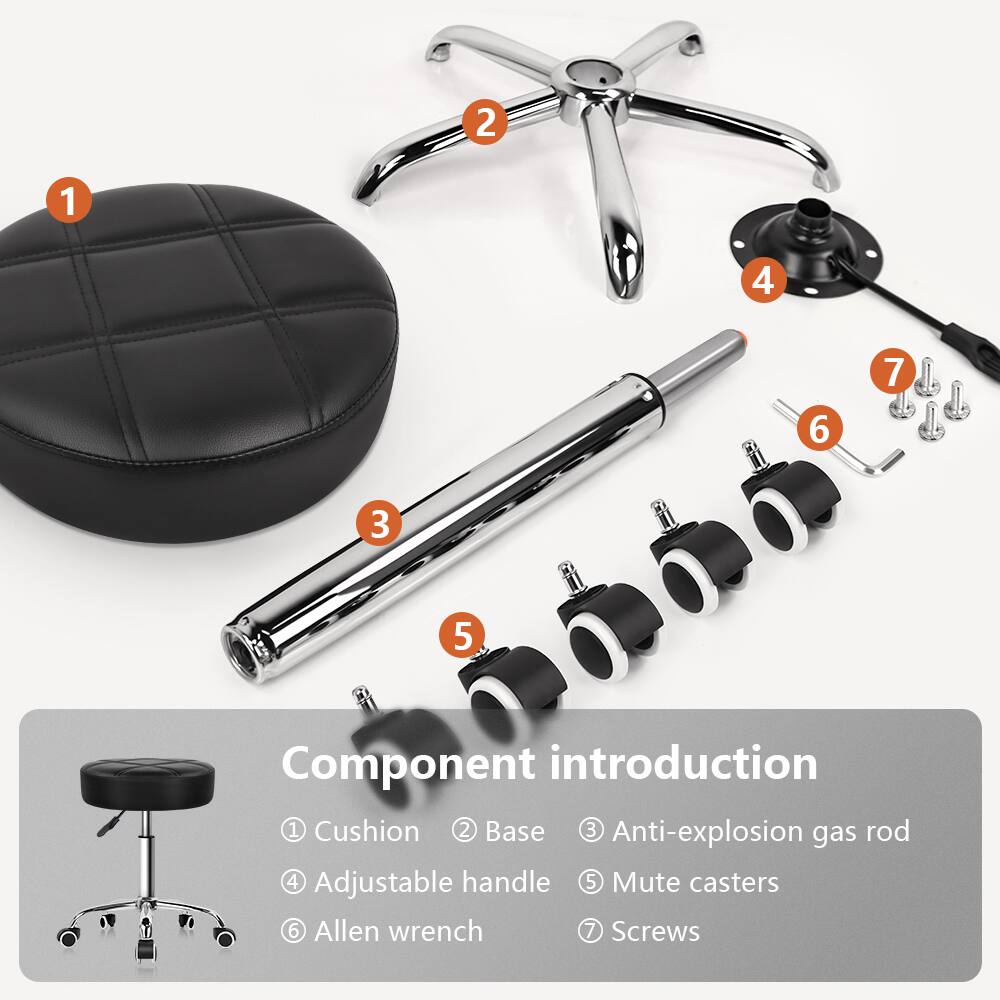 1
2
4
7
6
3
5

Component introduction
① Cushion ② Base ③ Anti-explosion gas rod
④ Adjustable handle ⑤ Mute casters
⑥ Allen wrench ⑦ Screws