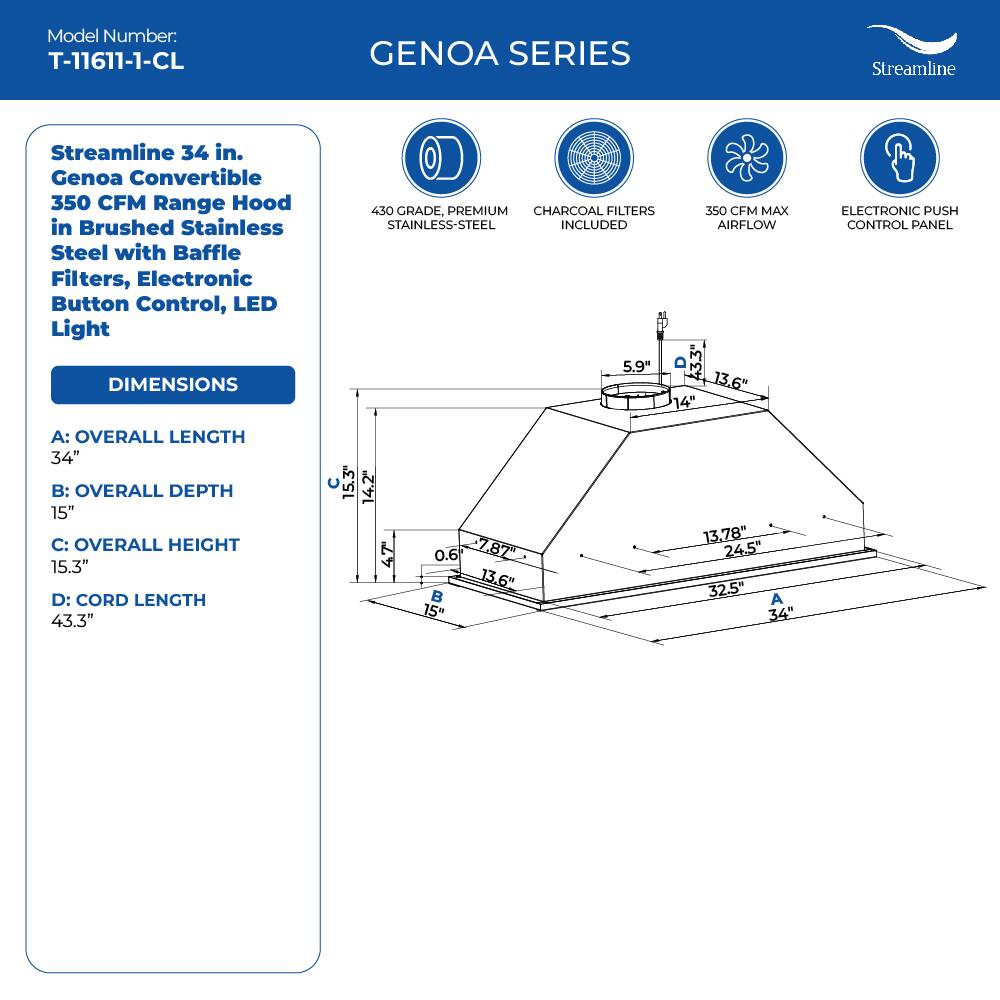 Model Number:
T-11611-1-CL

GENOA SERIES

Streamline

Streamline 34 in. Genoa Convertible 350 CFM Range Hood in Brushed Stainless Steel with Baffle Filters, Electronic Button Control, LED Light

DIMENSIONS

A: OVERALL LENGTH
34"

B: OVERALL DEPTH
15"

C: OVERALL HEIGHT
15.3"

D: CORD LENGTH
43.3"

430 GRADE, PREMIUM STAINLESS-STEEL

CHARCOAL FILTERS INCLUDED

350 CFM MAX AIRFLOW

ELECTRONIC PUSH CONTROL PANEL

5.9"
D
43.3"
13.6"
14"
C
15.3"
14.2"
4.7"
0.6"
7.87"
13.6"
13.78"
24.5"
32.5"
B
15"
A
34"