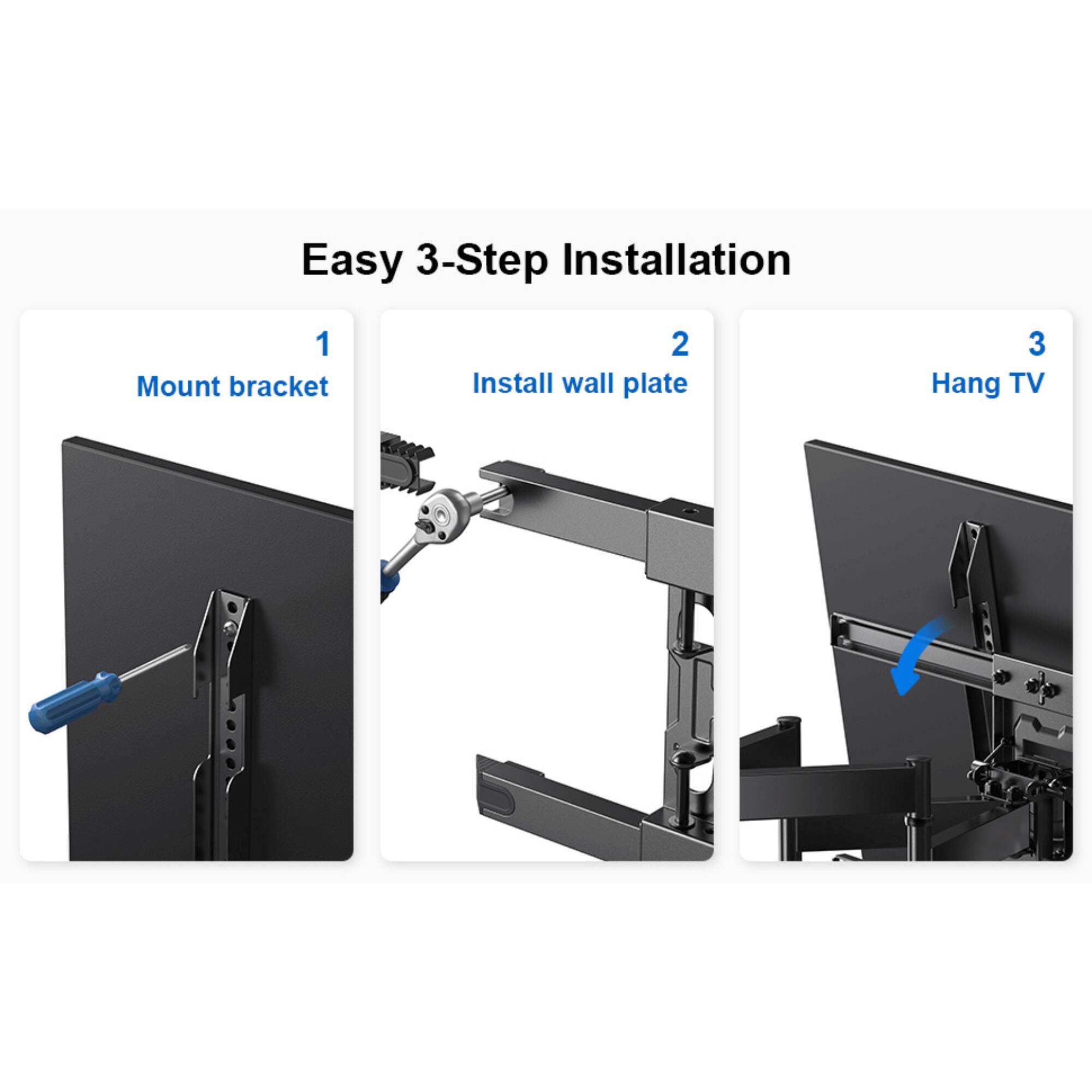 Easy 3-Step Installation

1
Mount bracket

2
Install wall plate

3
Hang TV