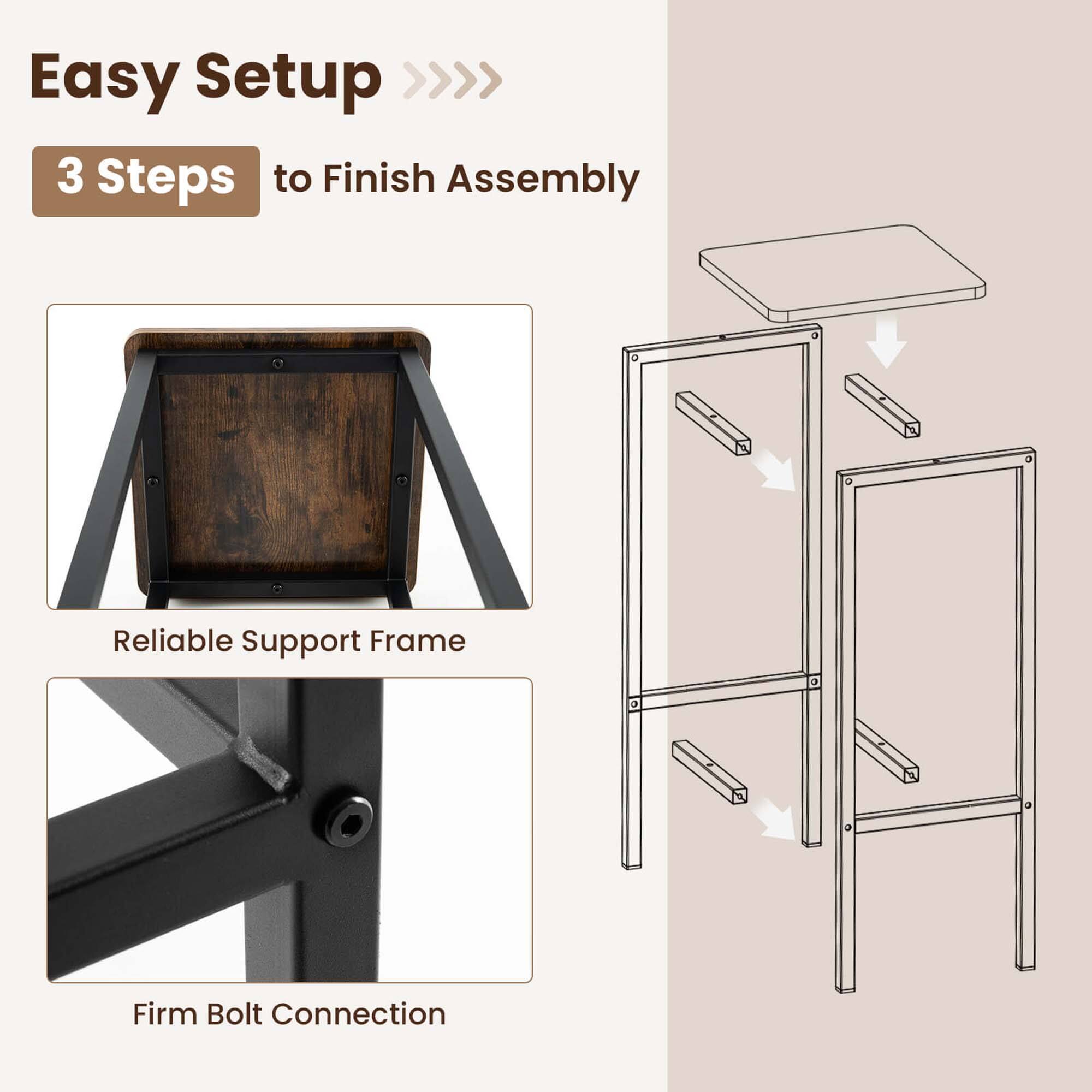 Easy Setup

3 Steps to Finish Assembly

Reliable Support Frame

Firm Bolt Connection