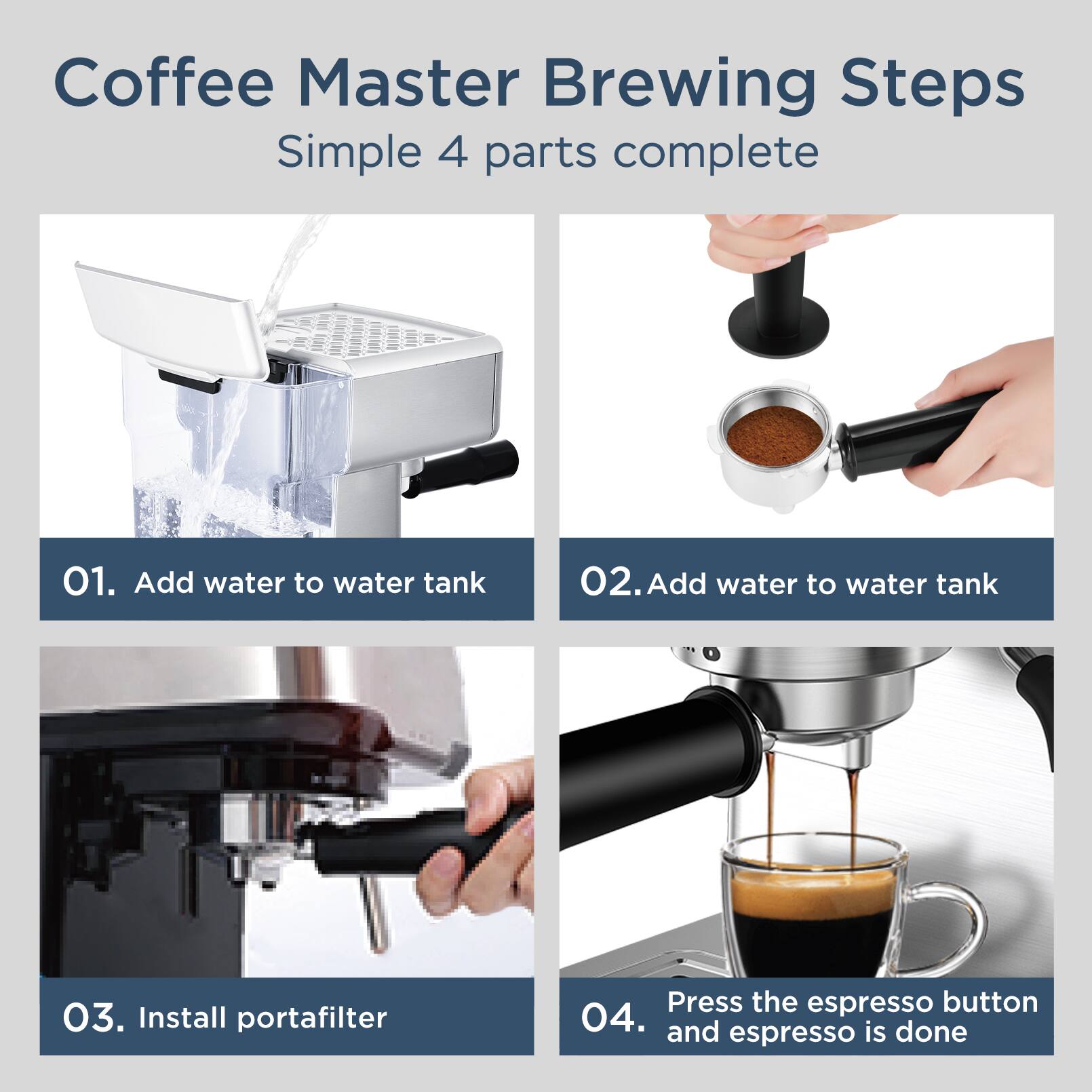 Coffee Master Brewing Steps
Simple 4 parts complete

MAX

01. Add water to water tank

02. Add water to water tank

03. Install portafilter

04. Press the espresso button and espresso is done