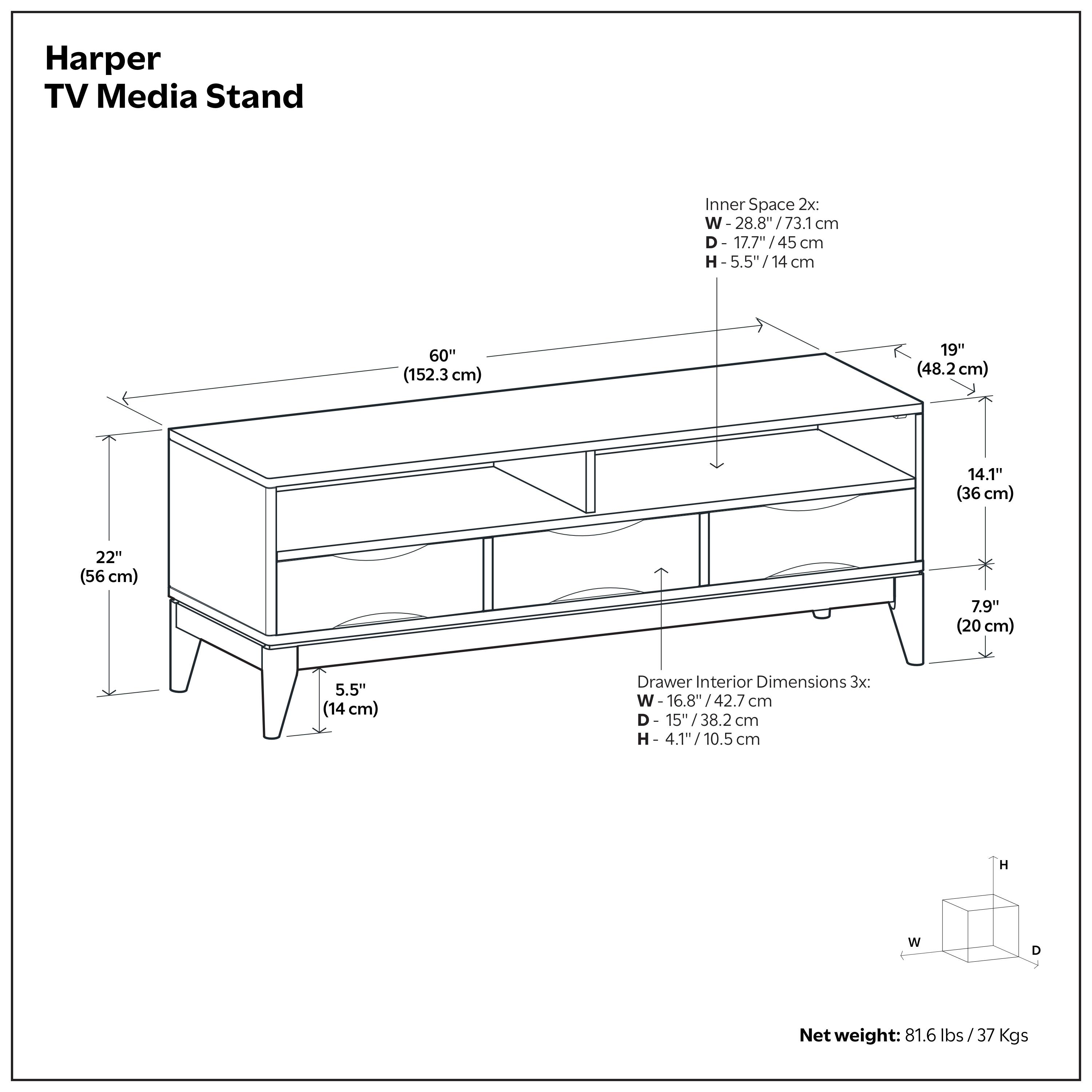 Harper
TV Media Stand

Inner Space 2x:
W - 28.8" / 73.1 cm
D - 17.7" / 45 cm
H - 5.5" / 14 cm

60"
(152.3 cm)

19"
(48.2 cm)

14.1"
(36 cm)

22"
(56 cm)

7.9"
(20 cm)

5.5"
(14 cm)

Drawer Interior Dimensions 3x:
W - 16.8" / 42.7 cm
D - 15" / 38.2 cm
H - 4.1" / 10.5 cm

H
W
D

Net weight: 81.6 lbs / 37 Kgs